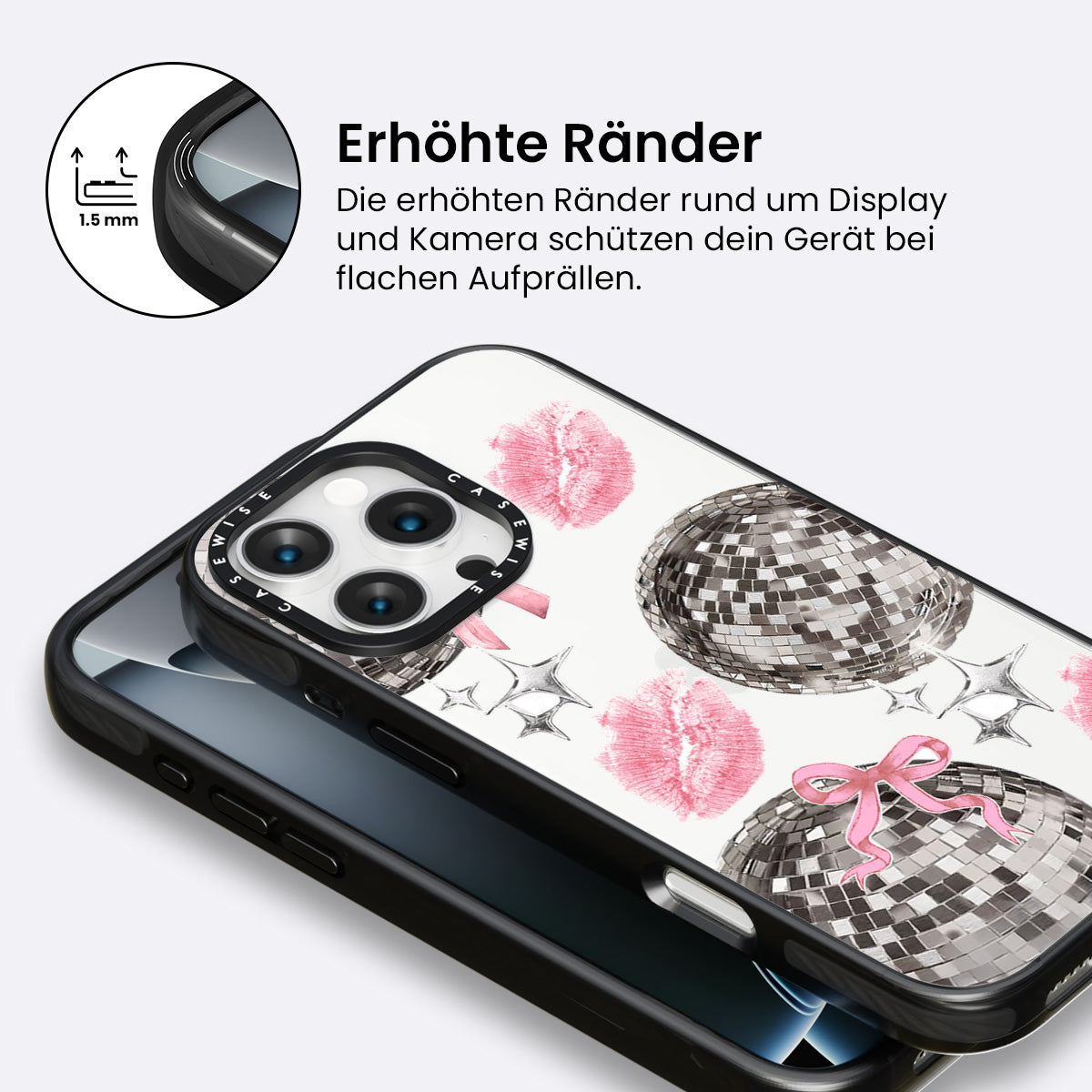 1.5 mm

Erhöhte Ränder

Die erhöhten Ränder rund um Display und Kamera schützen dein Gerät bei flachen Aufprällen.

CASEWISE CASEWISE