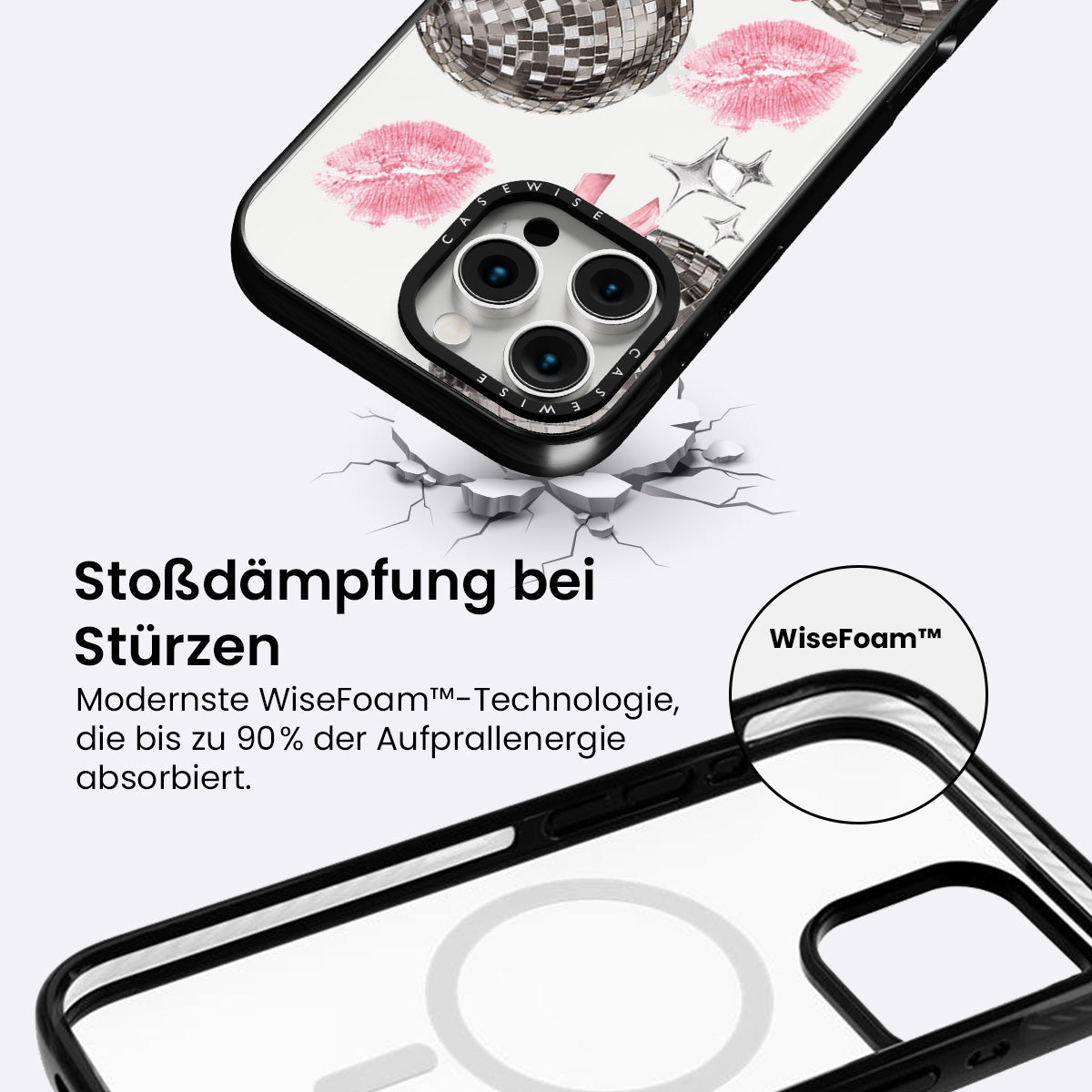 CASEWISE
CASEWISE

Stoßdämpfung bei Stürzen

Modernste WiseFoam™-Technologie, die bis zu 90% der Aufprallenergie absorbiert.

WiseFoam™