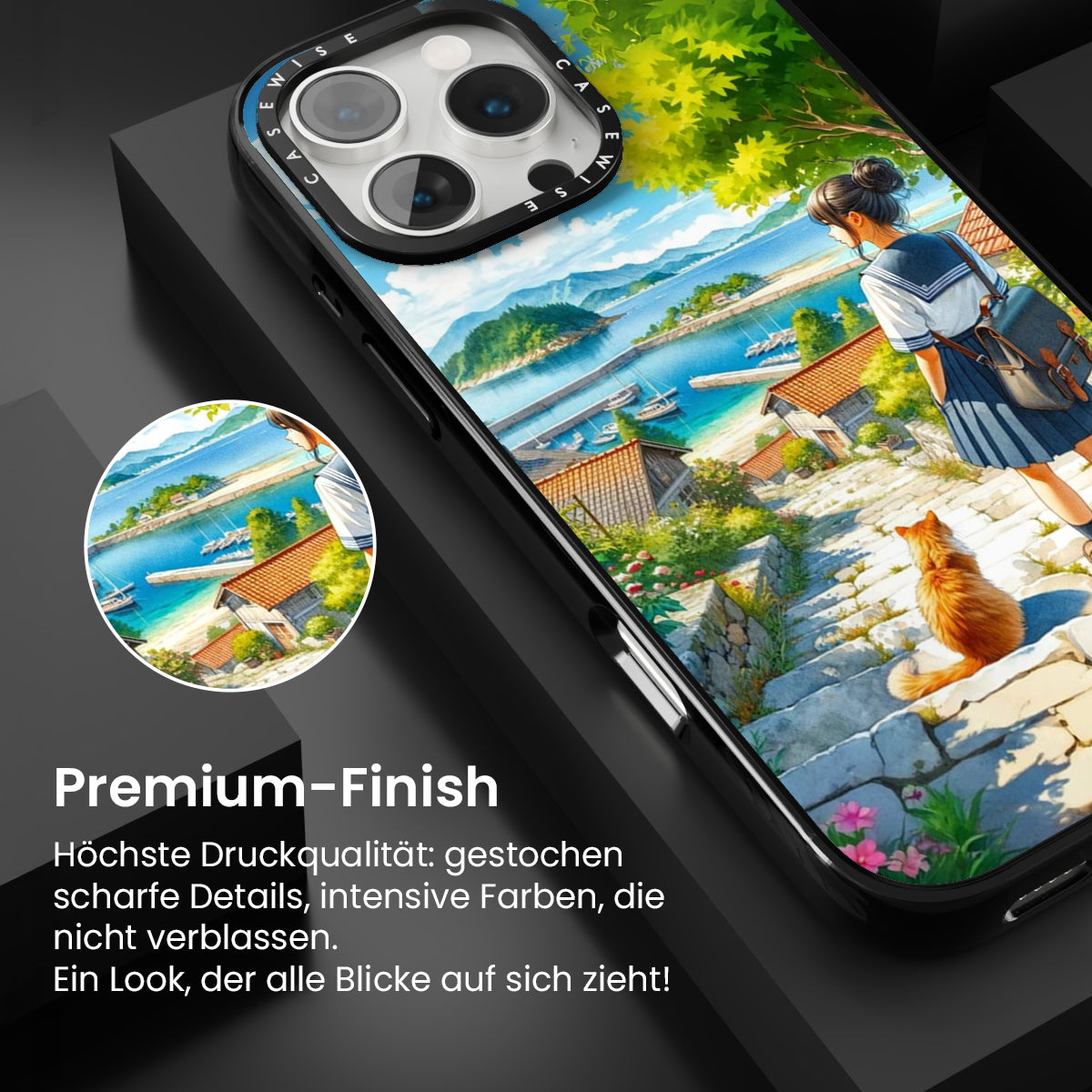 CASEWISE CASEWISE

Premium-Finish

Höchste Druckqualität: gestochen scharfe Details, intensive Farben, die nicht verblassen.
Ein Look, der alle Blicke auf sich zieht!