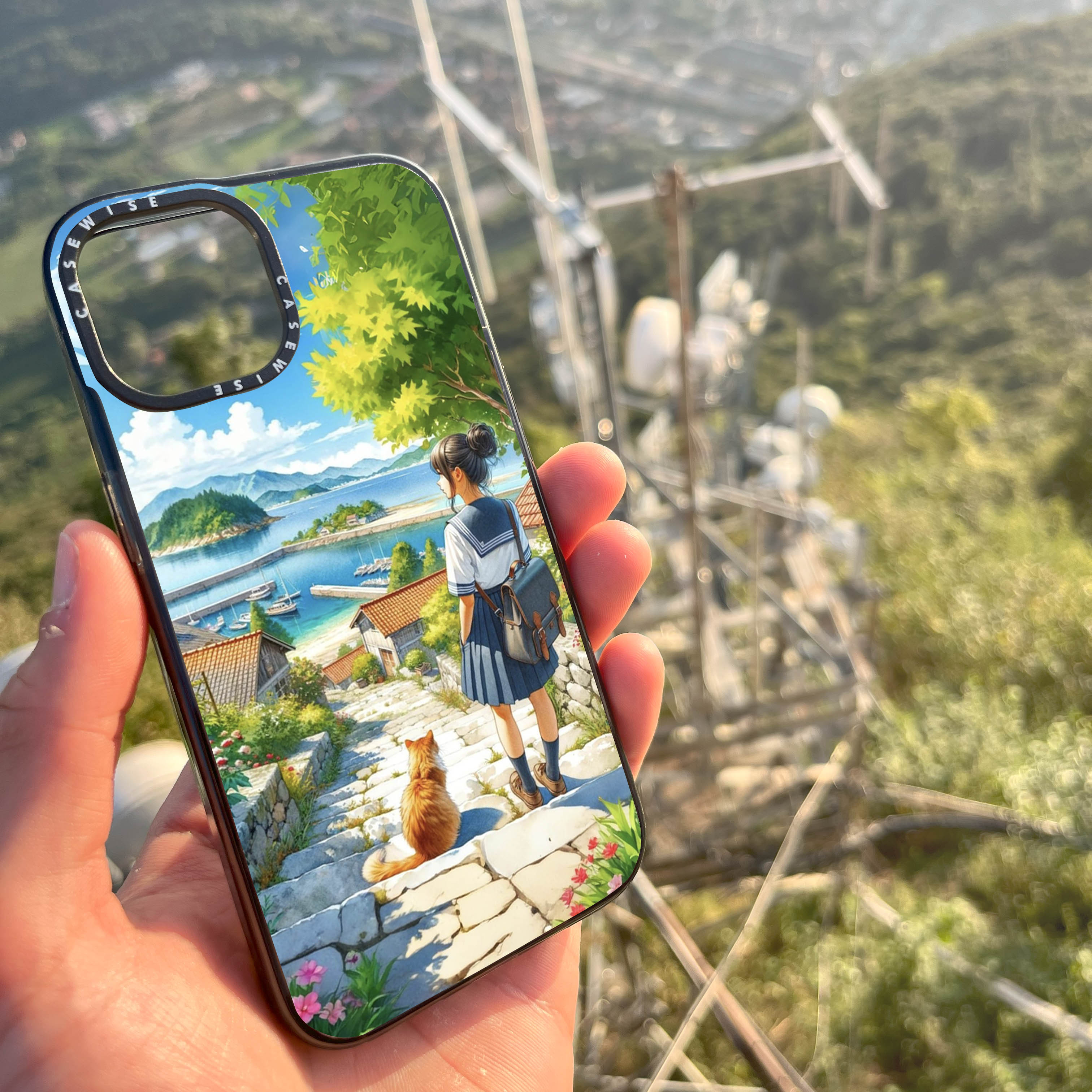 CASEWISE CASEWISE