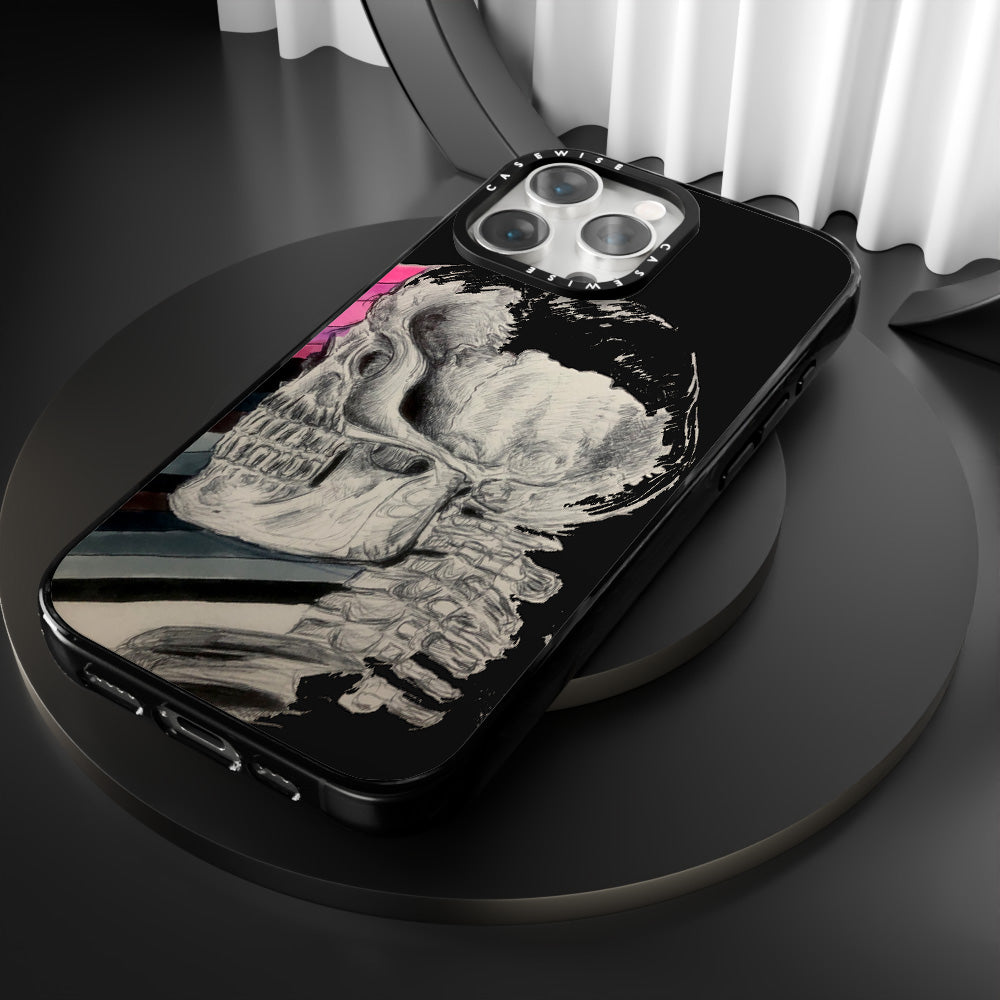 CASEWISE
CASEWISE