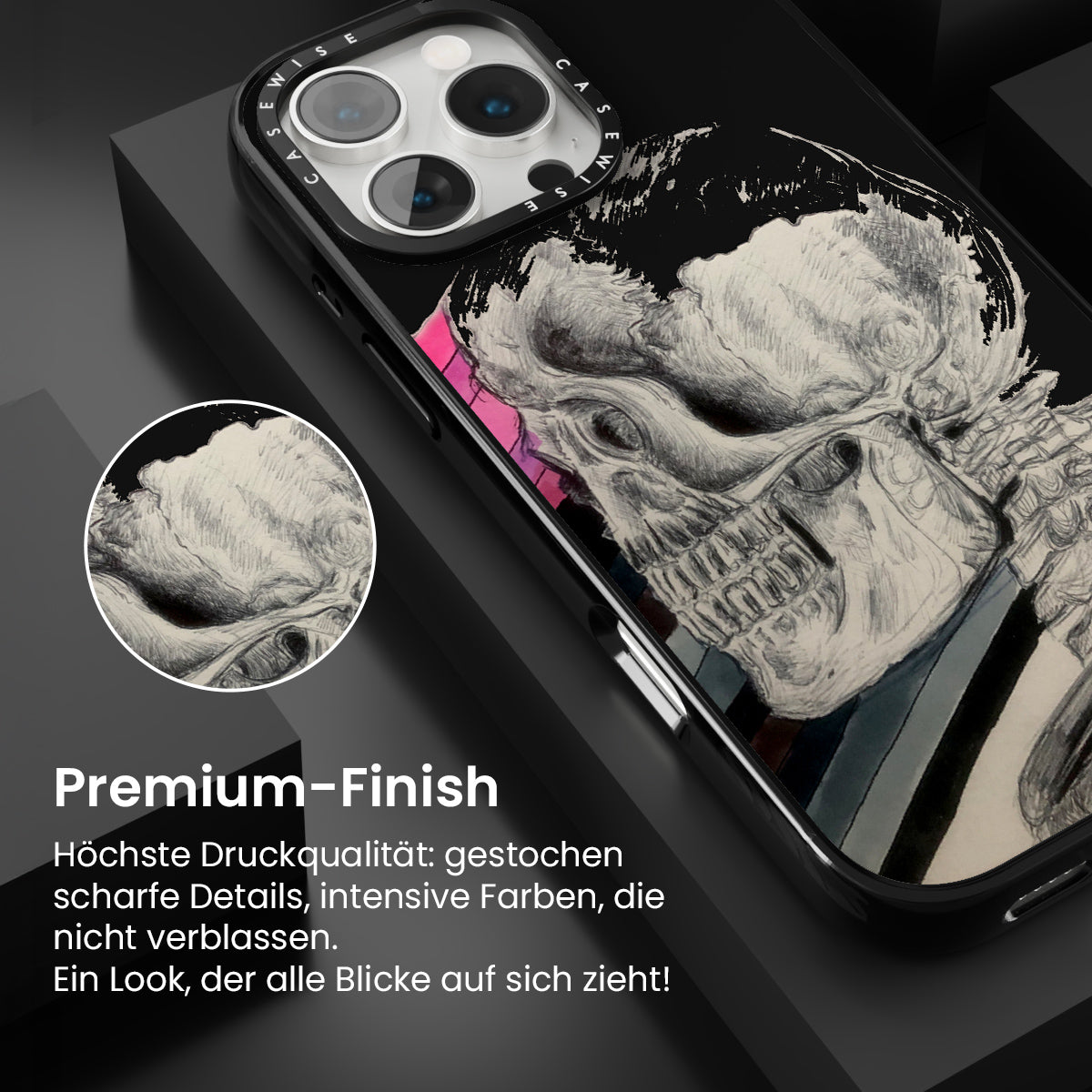 CASEWISE CASEWISE

Premium-Finish

Höchste Druckqualität: gestochen scharfe Details, intensive Farben, die nicht verblassen.
Ein Look, der alle Blicke auf sich zieht!