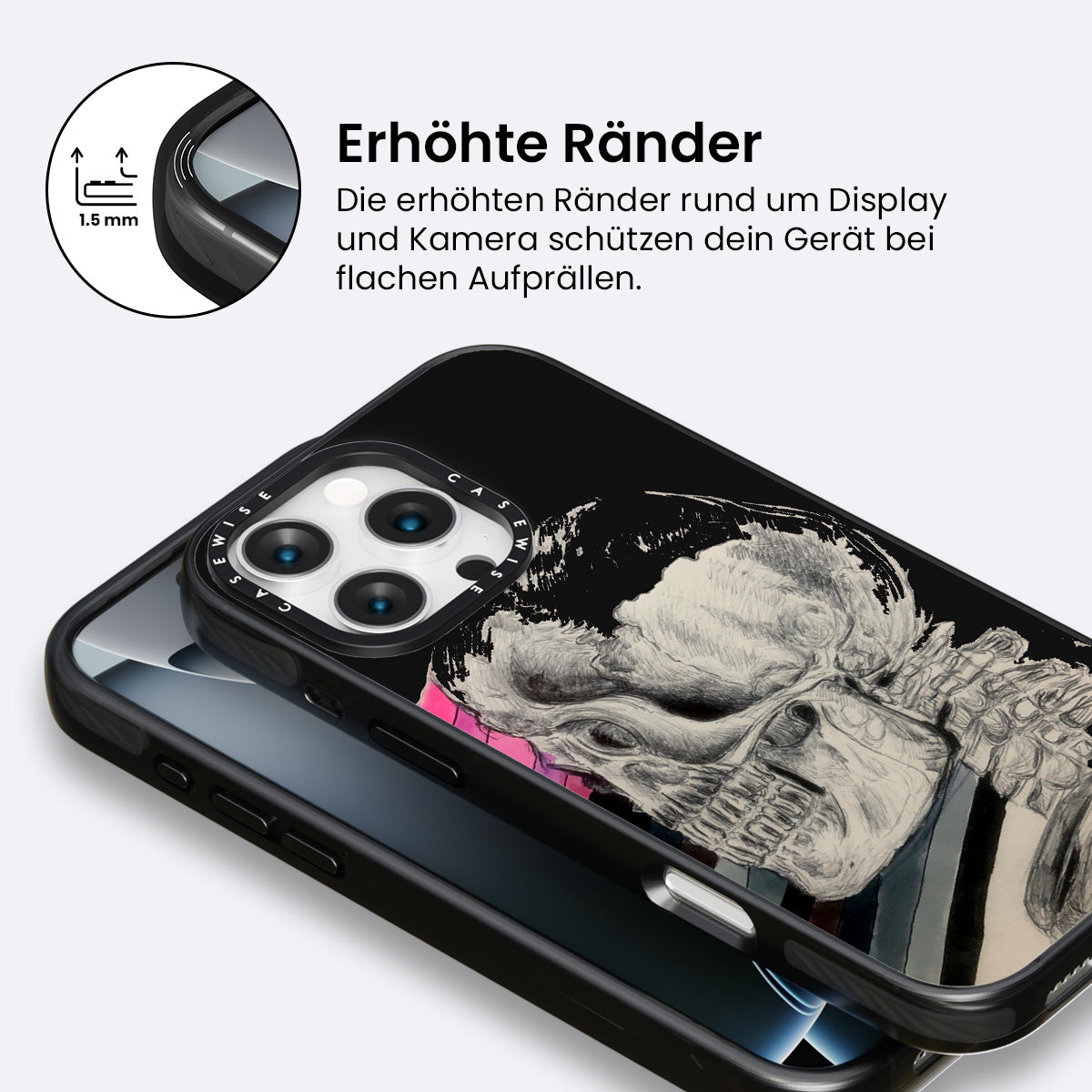 1.5 mm

Erhöhte Ränder

Die erhöhten Ränder rund um Display und Kamera schützen dein Gerät bei flachen Aufprällen.

CASEWISE CASEWISE