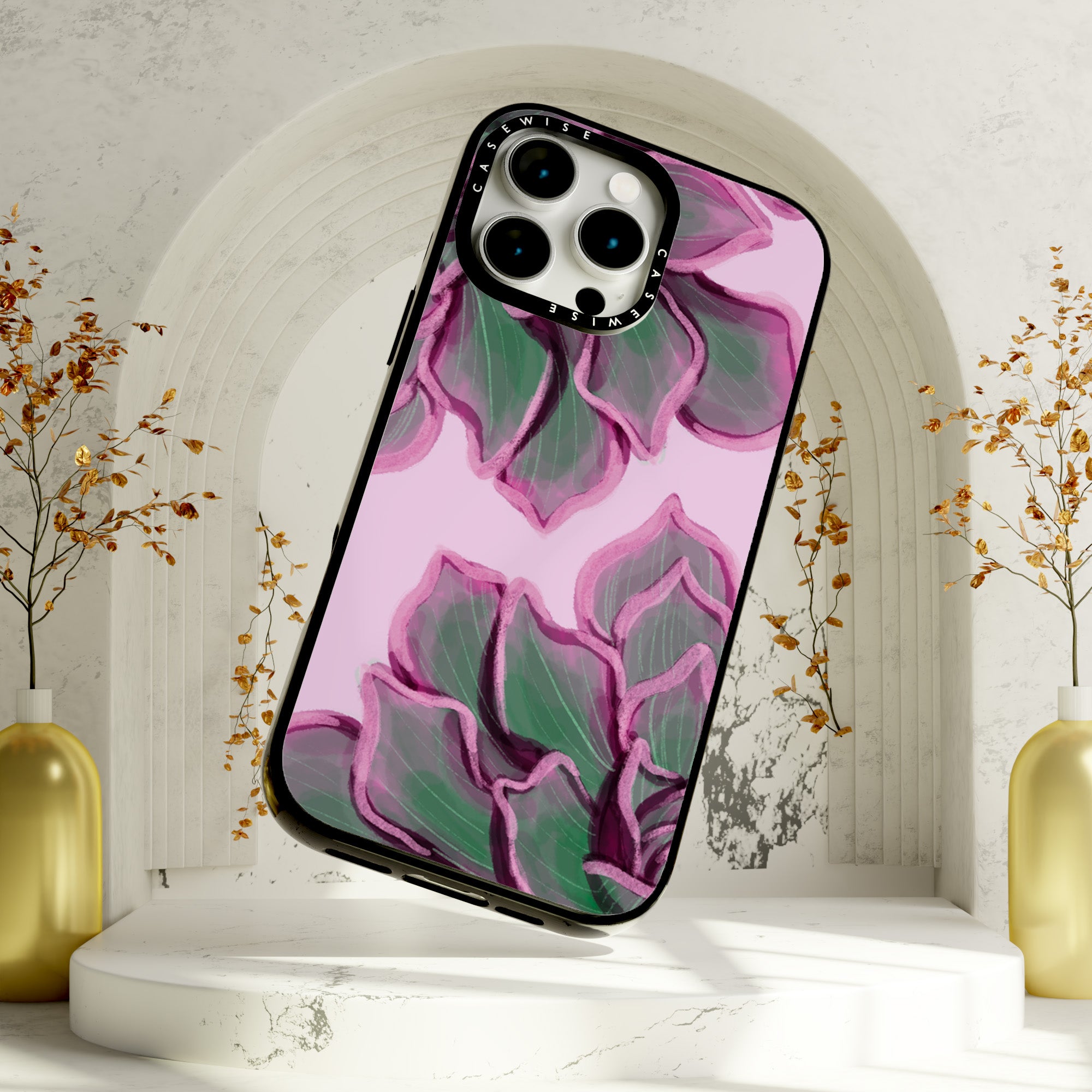 CASEWISE
CASEWISE