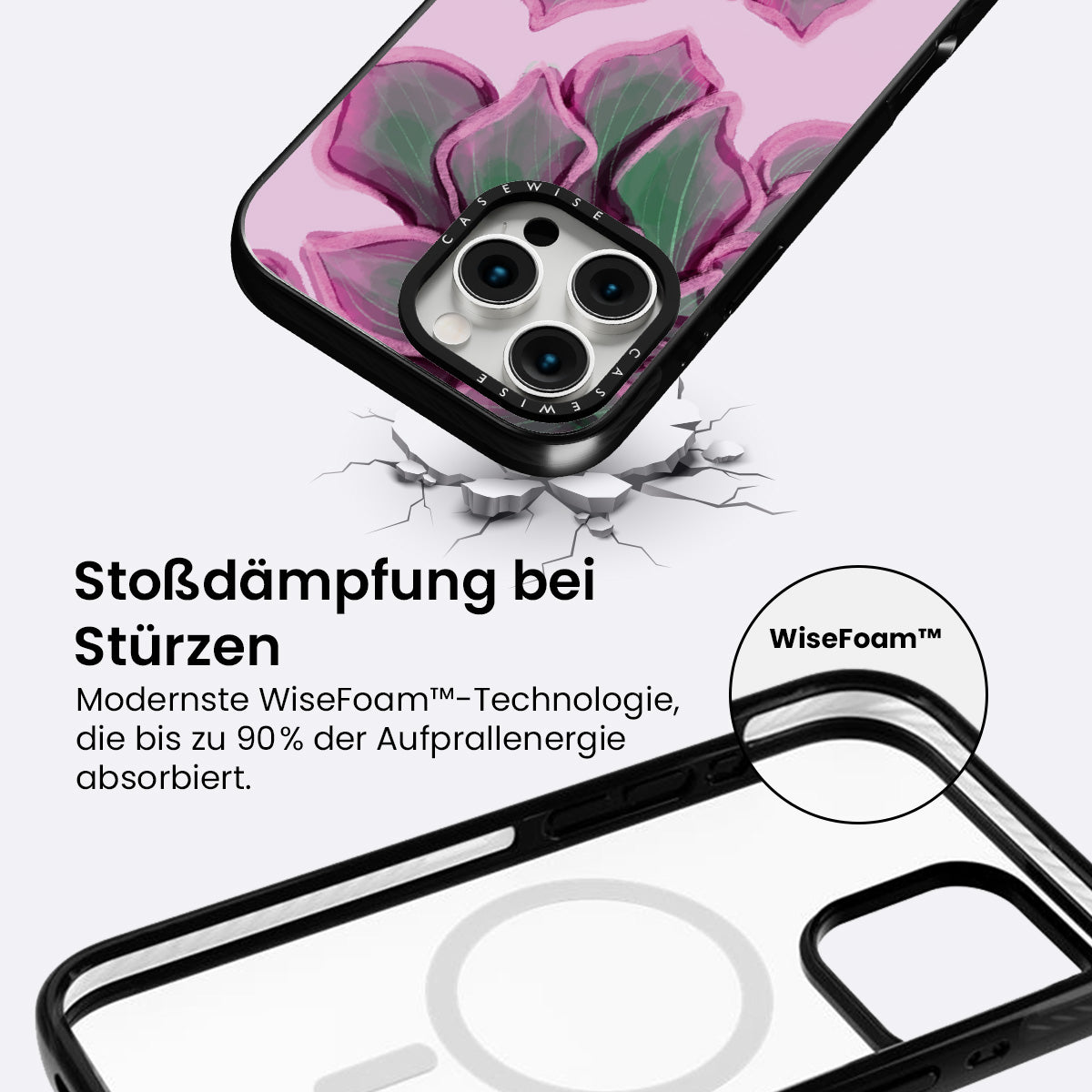 CASEWISE
CASEWISE

Stoßdämpfung bei Stürzen

Modernste WiseFoam™-Technologie, die bis zu 90% der Aufprallenergie absorbiert.

WiseFoam™