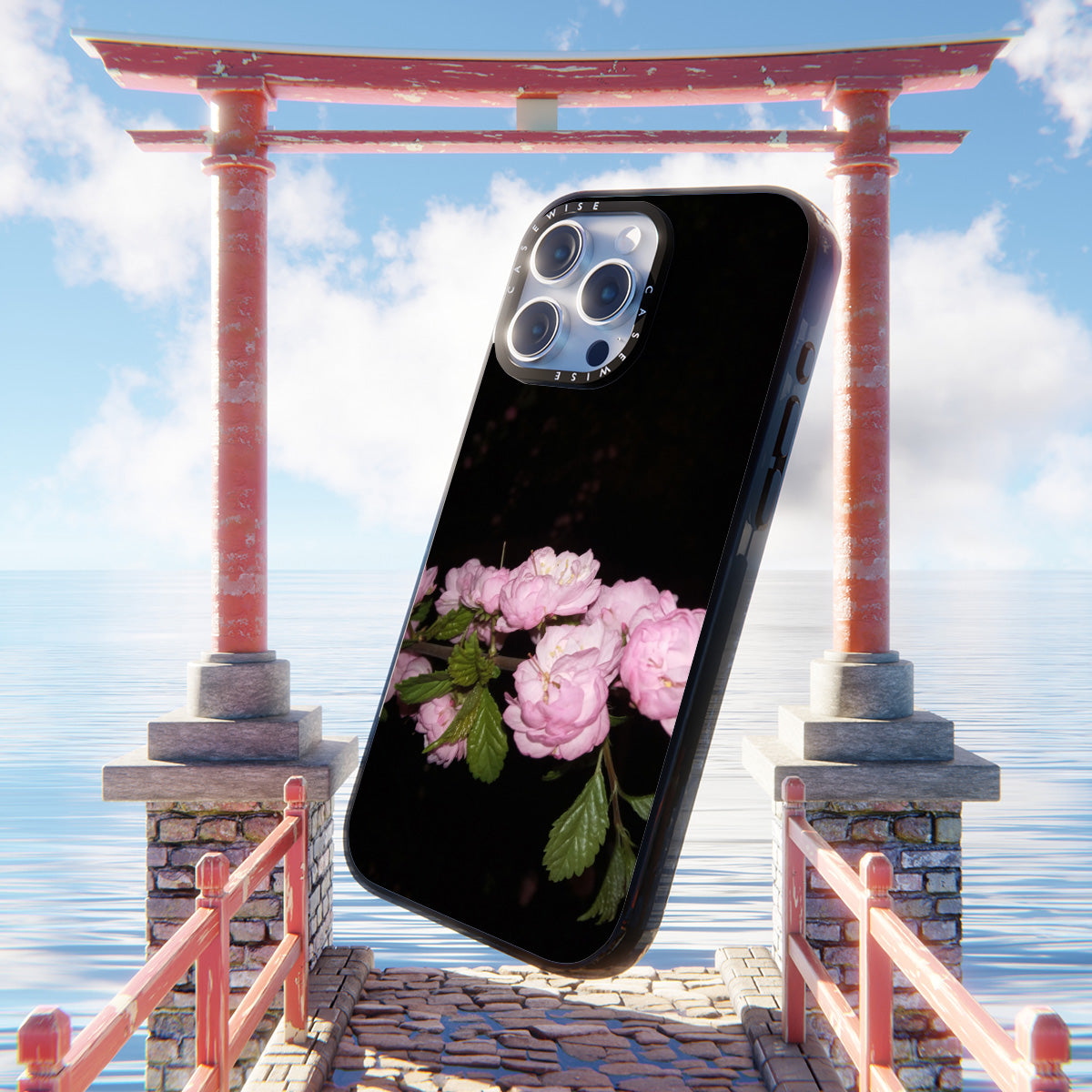 CASEWISE CASEWISE