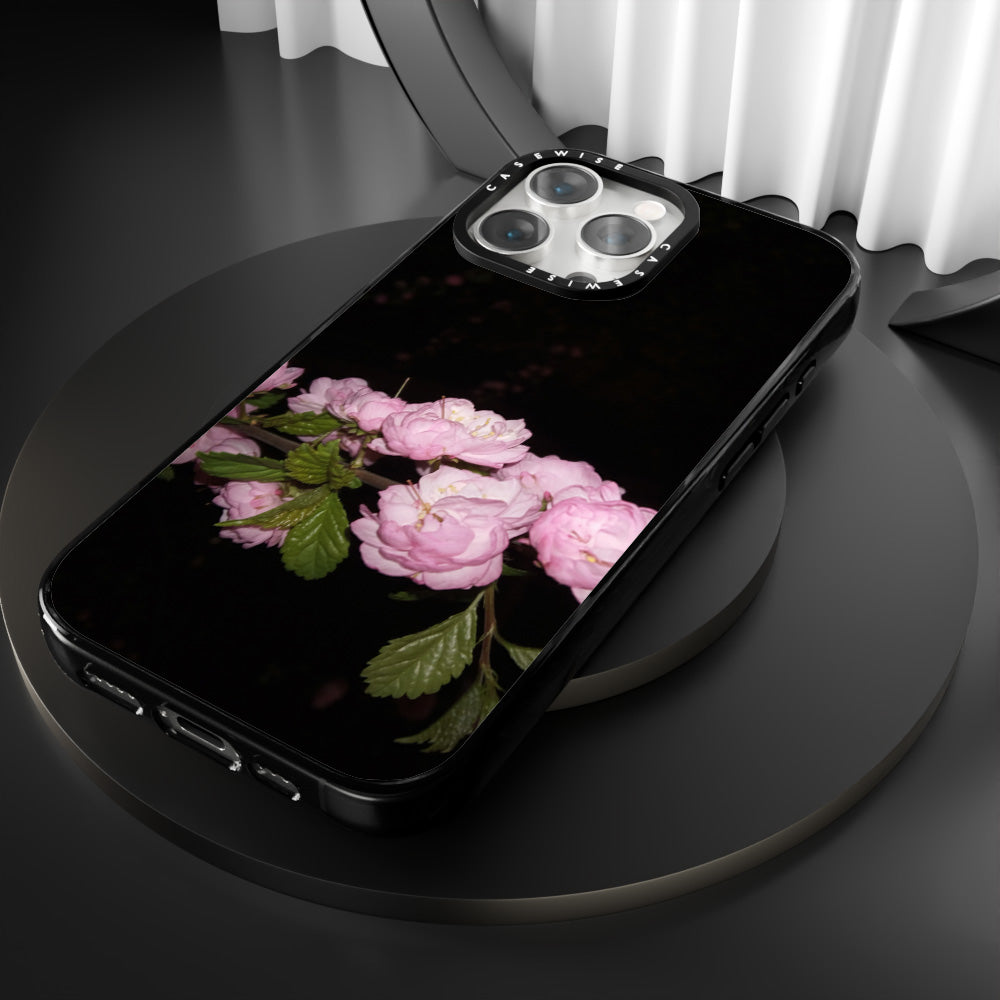 CASEWISE
CASEWISE