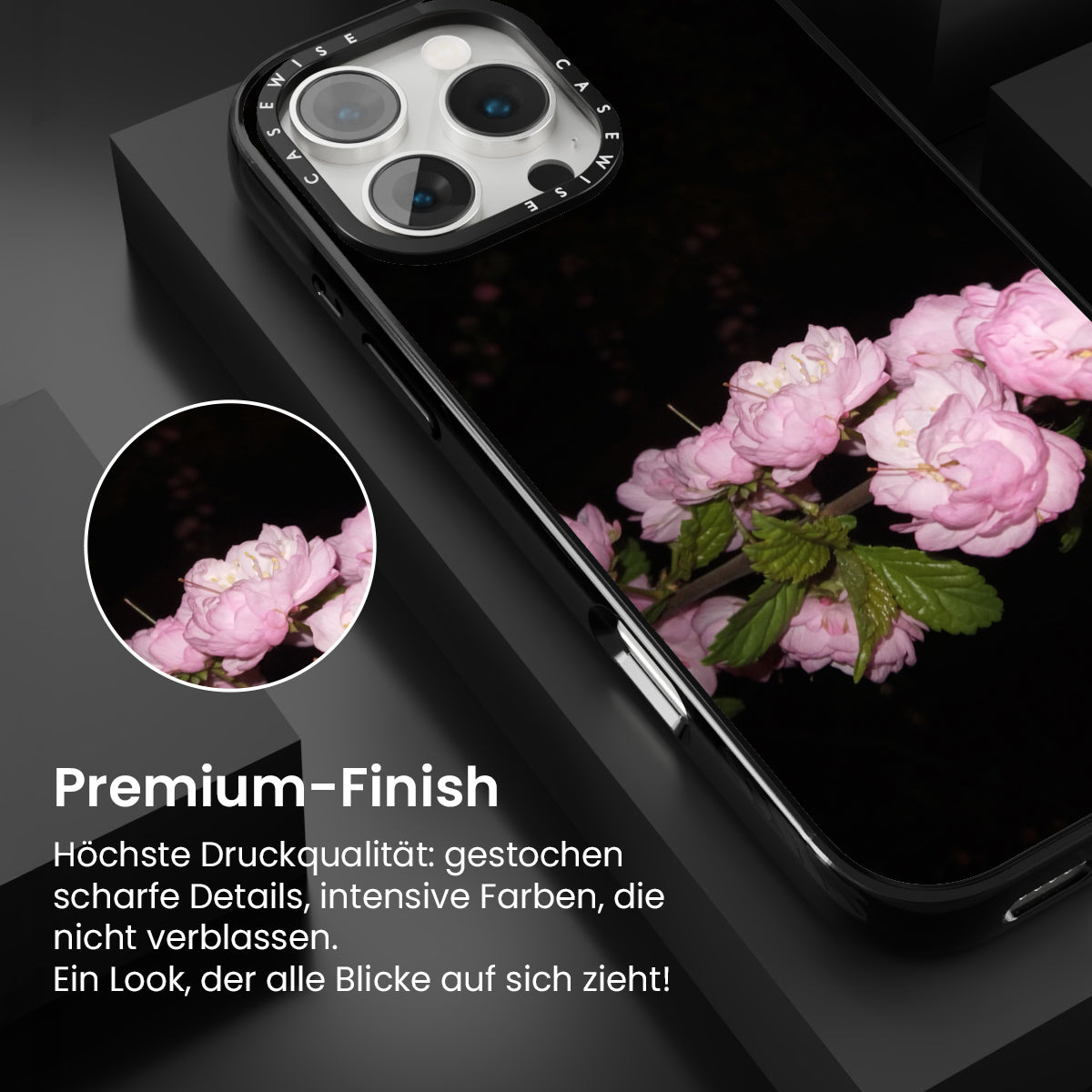 CASEWISE CASEWISE

Premium-Finish

Höchste Druckqualität: gestochen scharfe Details, intensive Farben, die nicht verblassen.
Ein Look, der alle Blicke auf sich zieht!