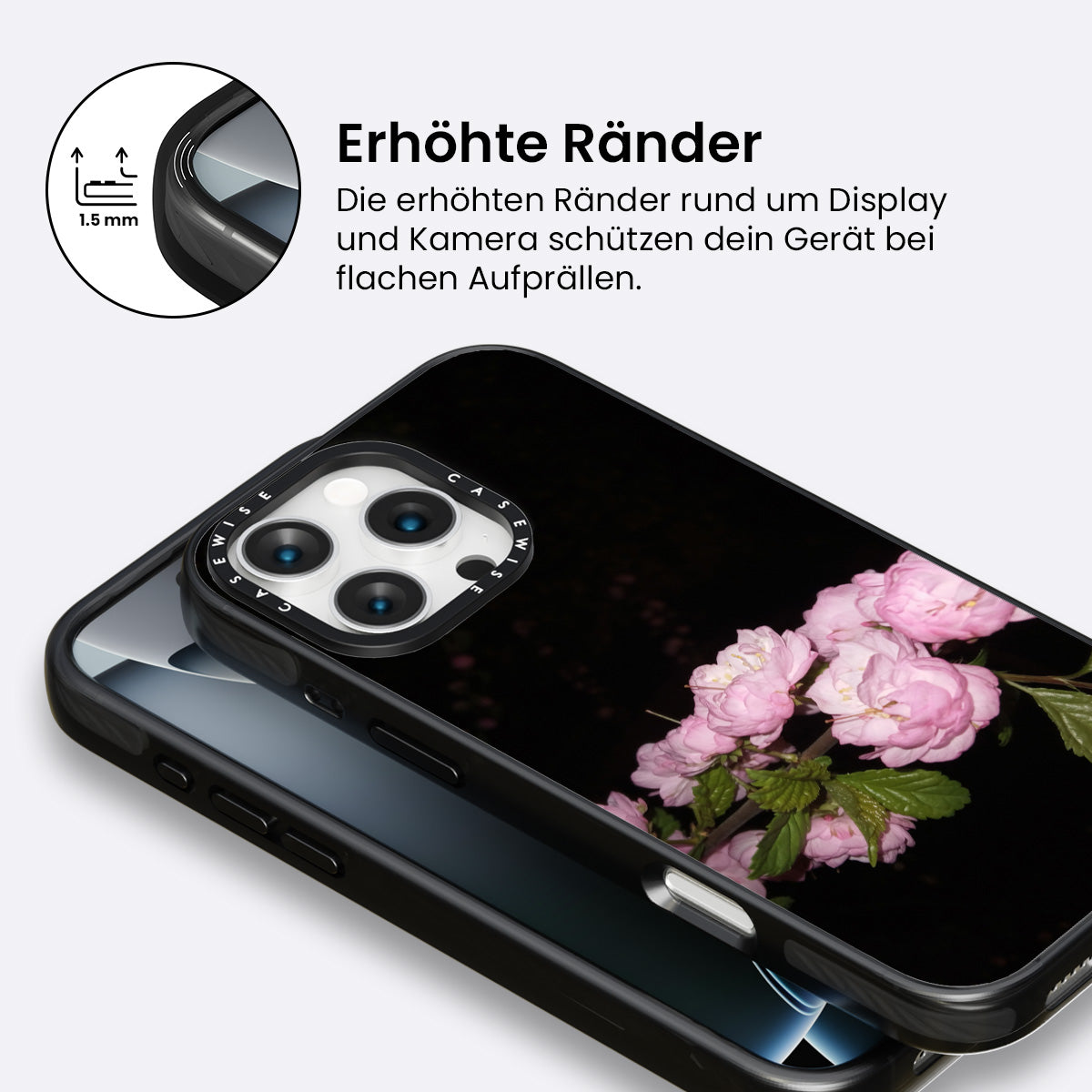 1.5 mm

Erhöhte Ränder

Die erhöhten Ränder rund um Display und Kamera schützen dein Gerät bei flachen Aufprällen.

CASEWISE CASEWISE