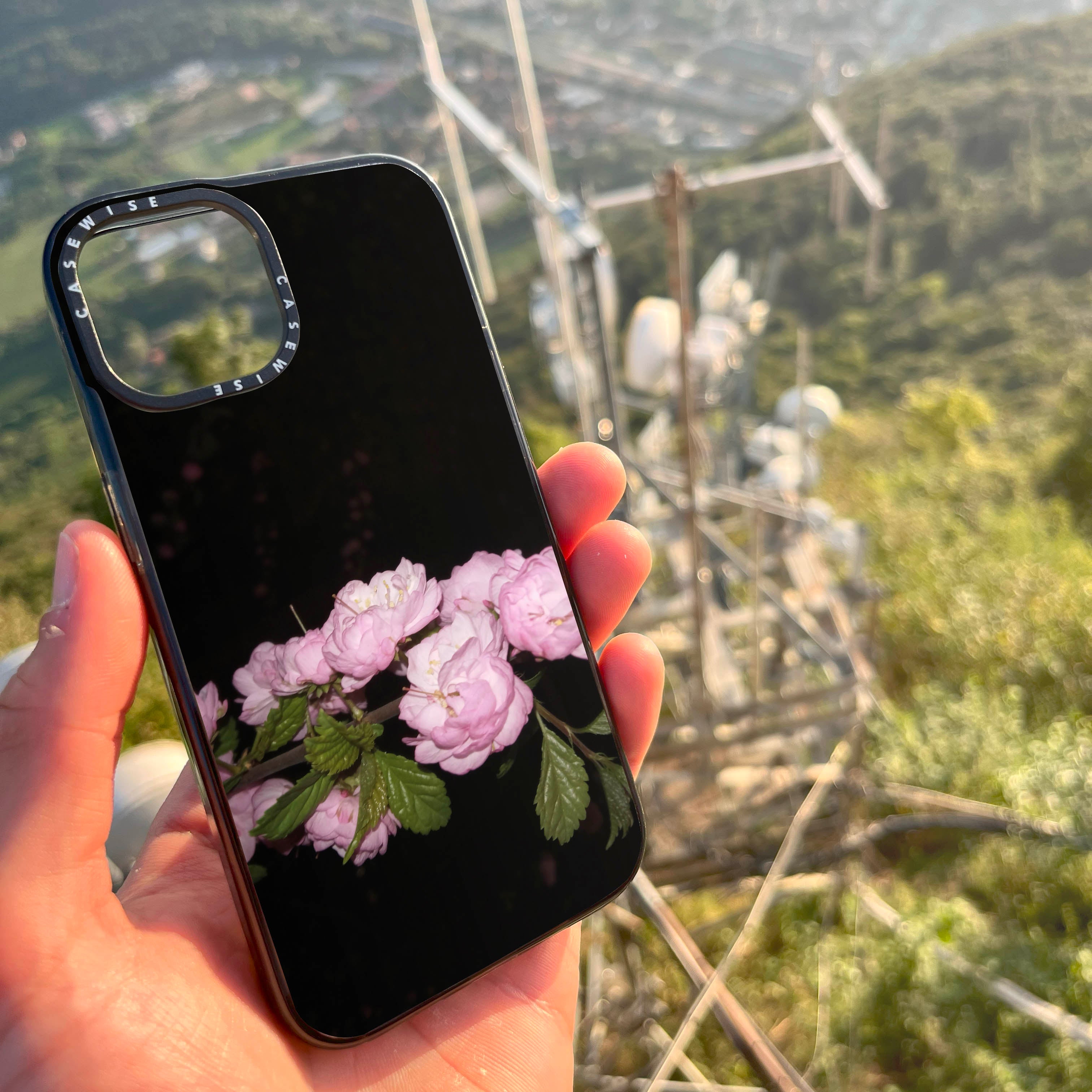 CASEWISE CASEWISE