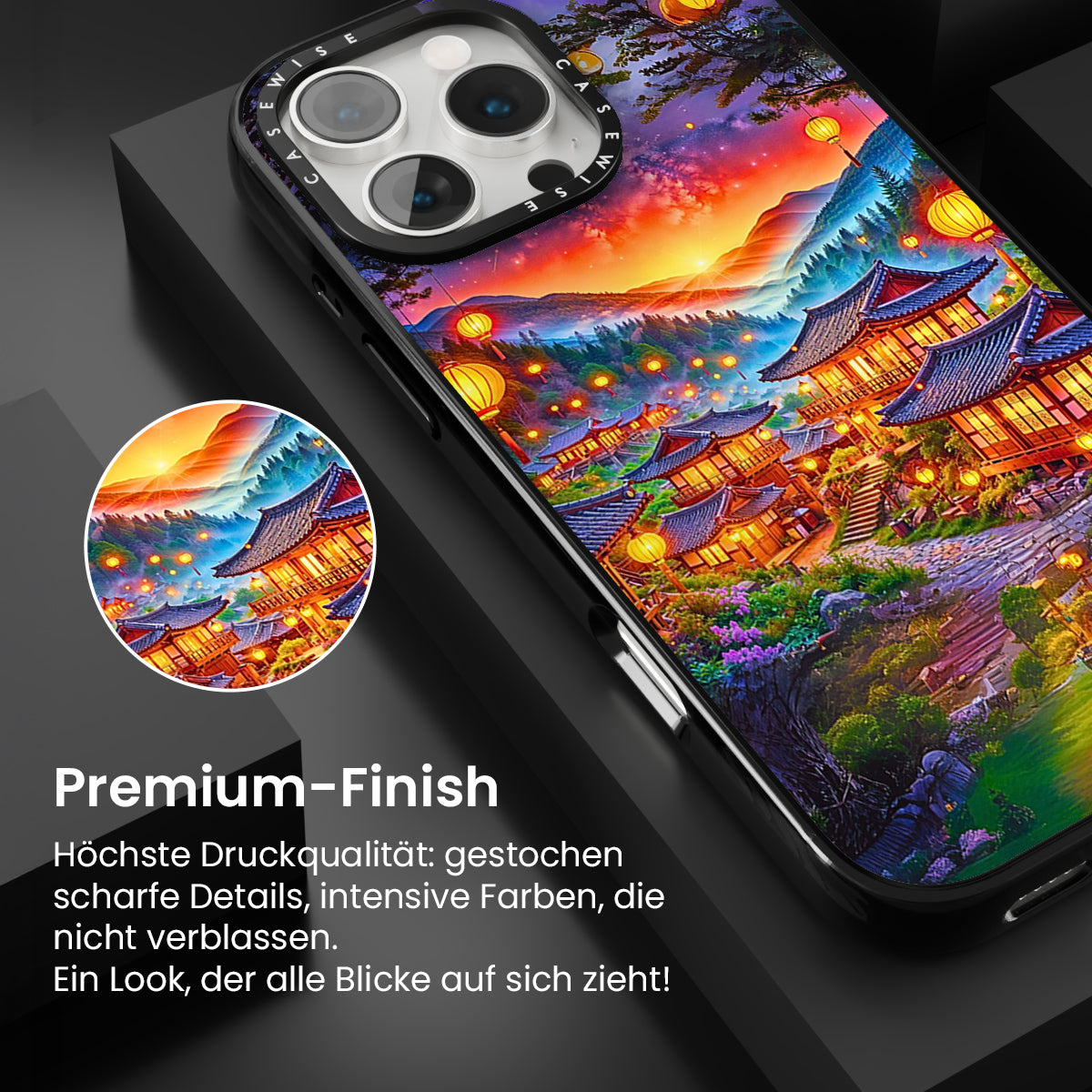 CASEWISE CASEWISE

Premium-Finish

Höchste Druckqualität: gestochen scharfe Details, intensive Farben, die nicht verblassen.
Ein Look, der alle Blicke auf sich zieht!