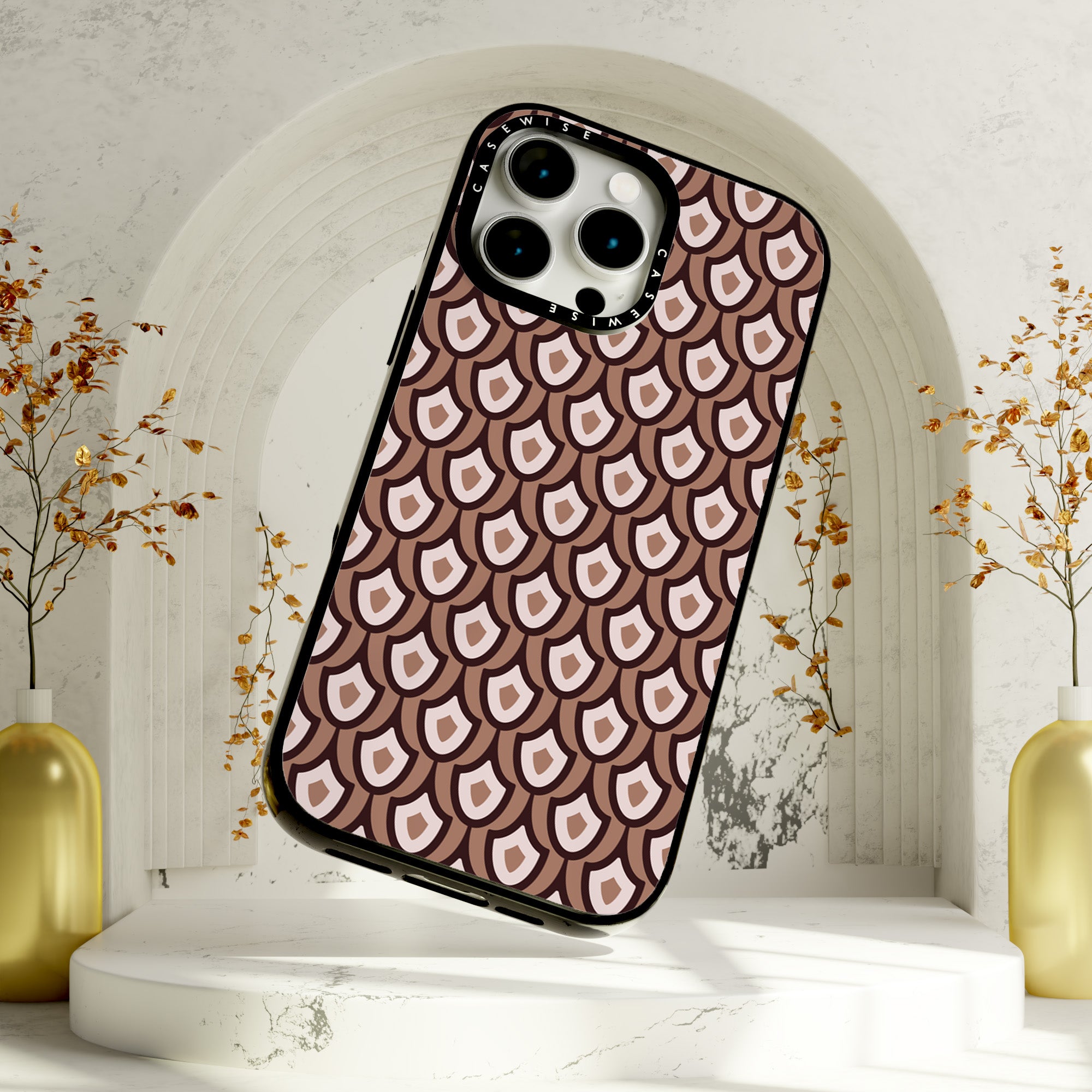 CASEWISE
CASEWISE