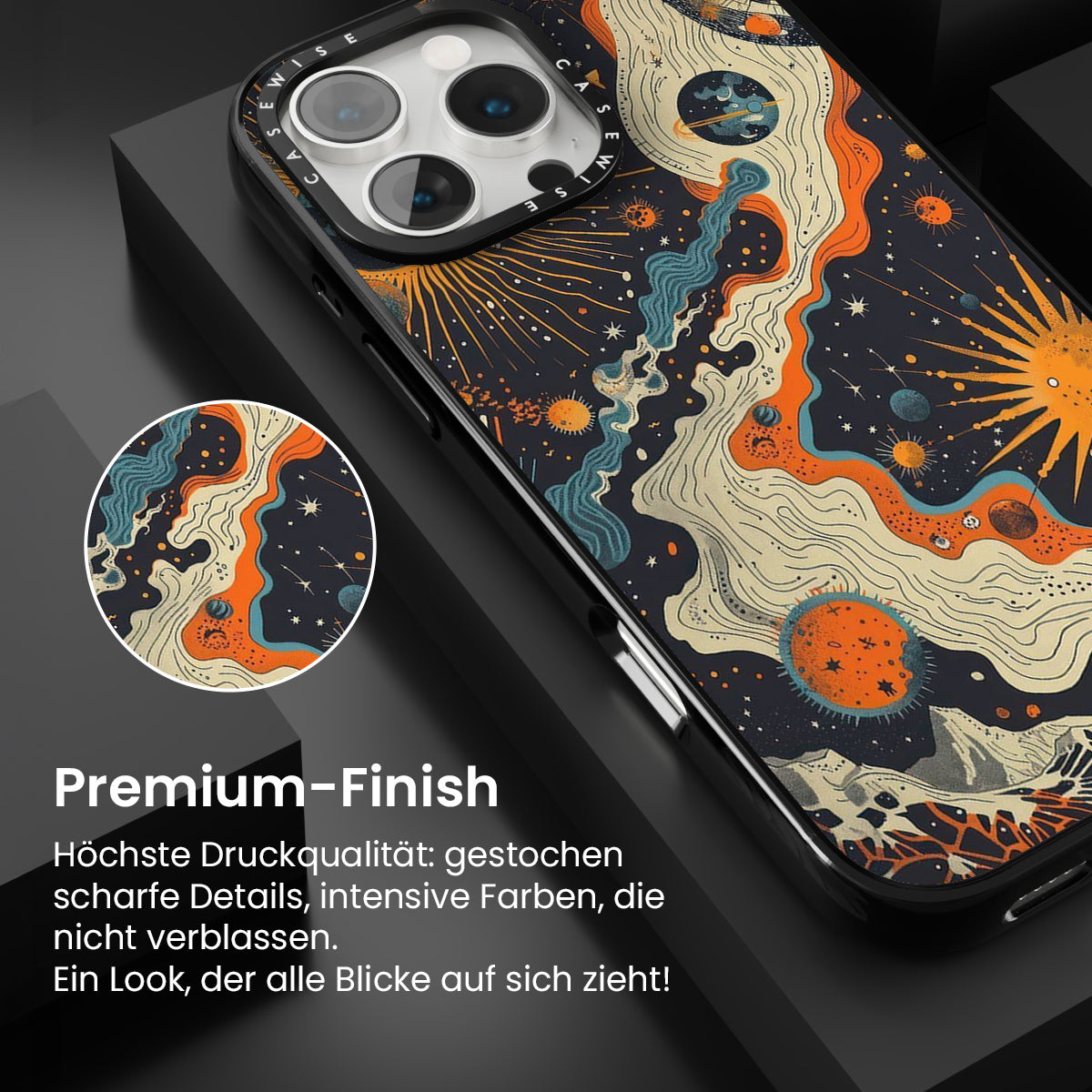 CASEWISE CASEWISE

Premium-Finish

Höchste Druckqualität: gestochen scharfe Details, intensive Farben, die nicht verblassen.
Ein Look, der alle Blicke auf sich zieht!