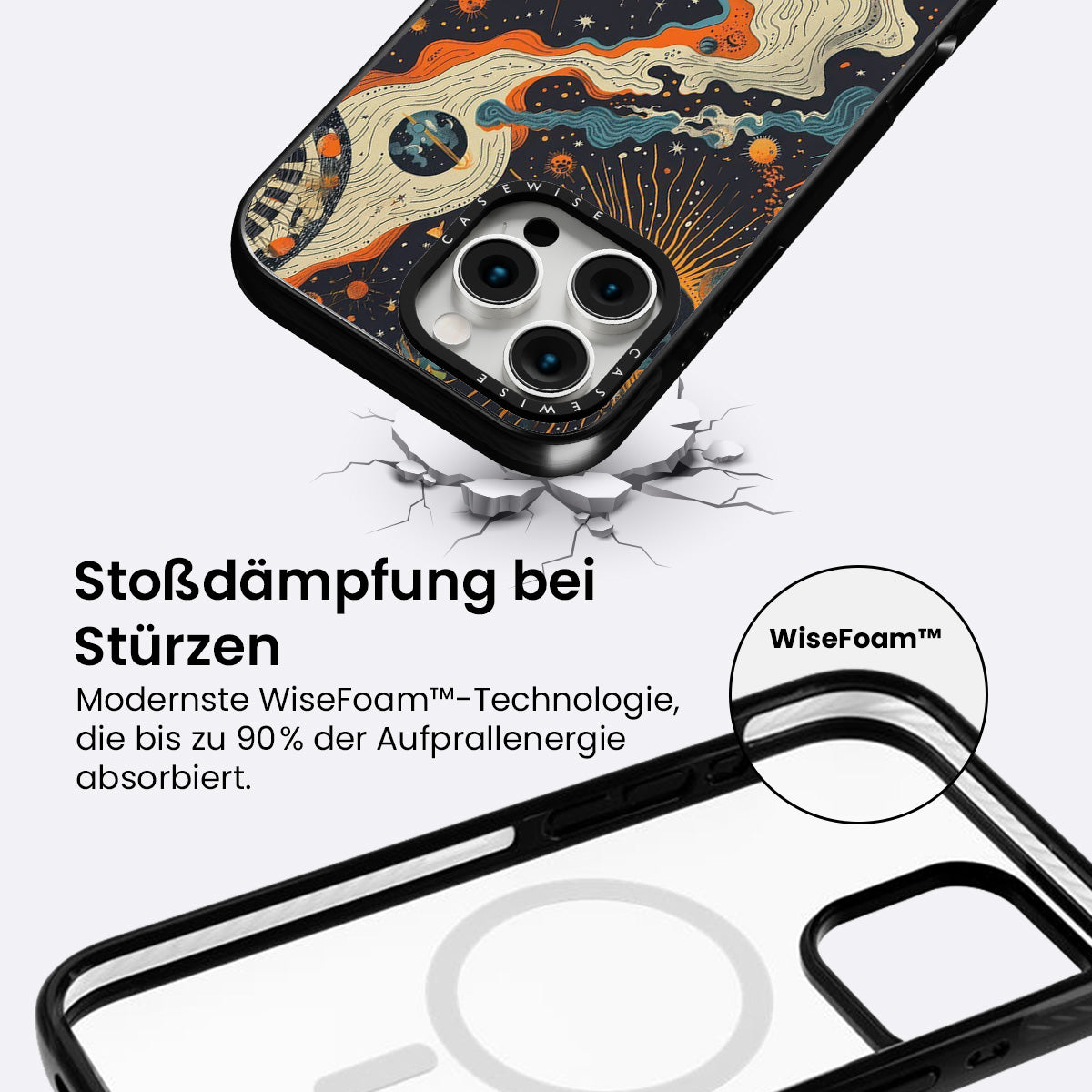 CASEWISE
CASEWISE

Stoßdämpfung bei Stürzen

Modernste WiseFoam™-Technologie, die bis zu 90% der Aufprallenergie absorbiert.

WiseFoam™