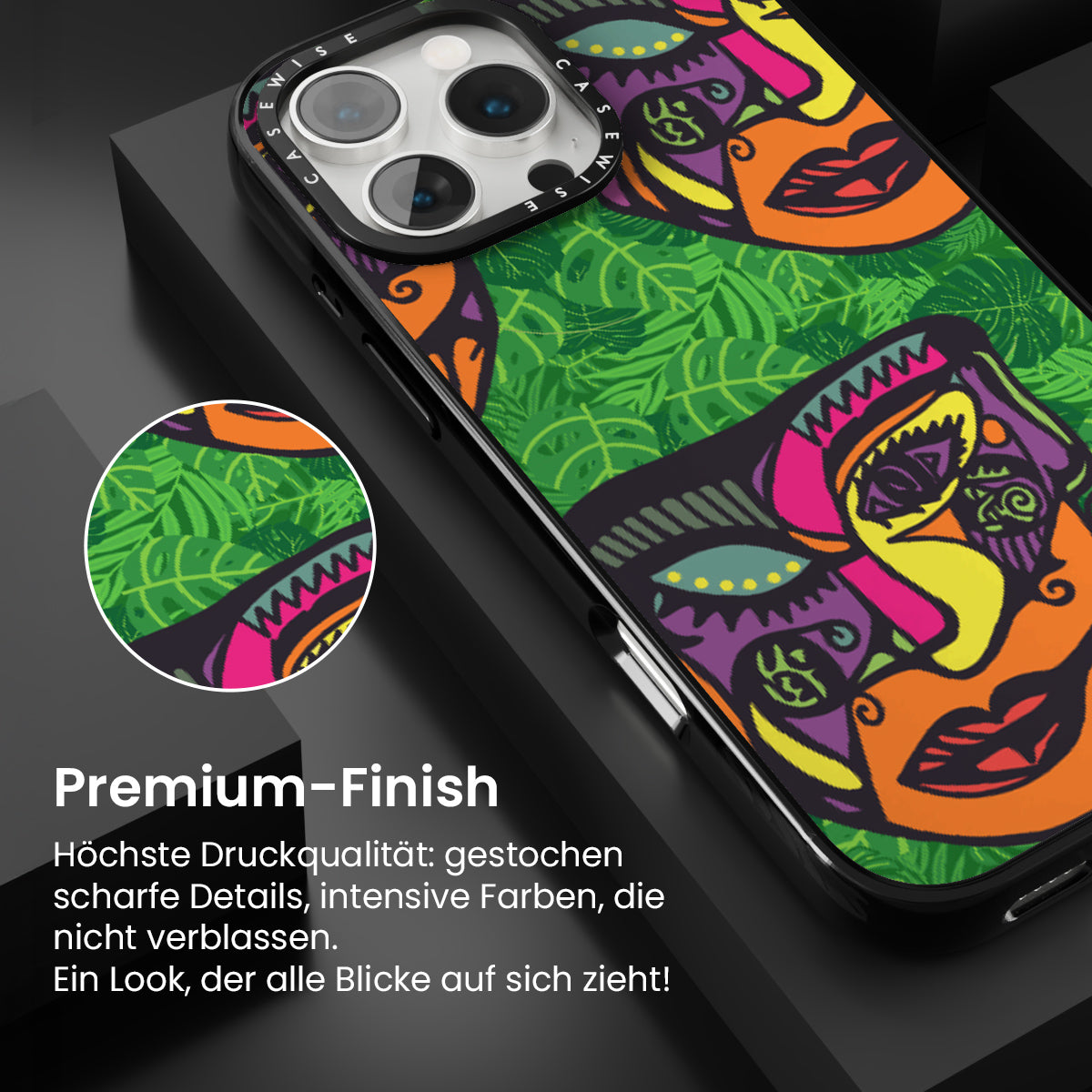 CASEWISE CASEWISE

Premium-Finish

Höchste Druckqualität: gestochen scharfe Details, intensive Farben, die nicht verblassen.
Ein Look, der alle Blicke auf sich zieht!