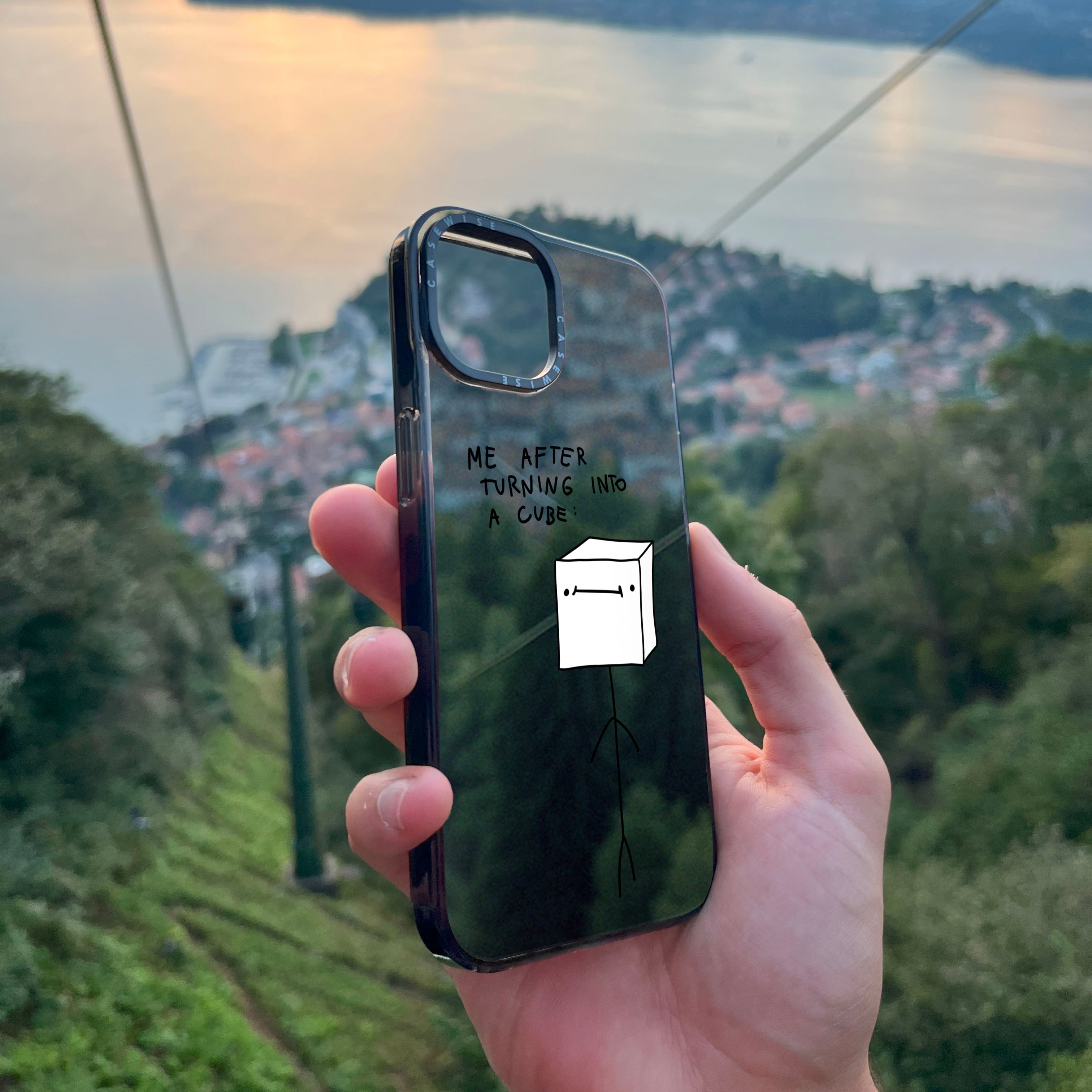 CASEWISE CASEWISE

ME AFTER TURNING INTO A CUBE: