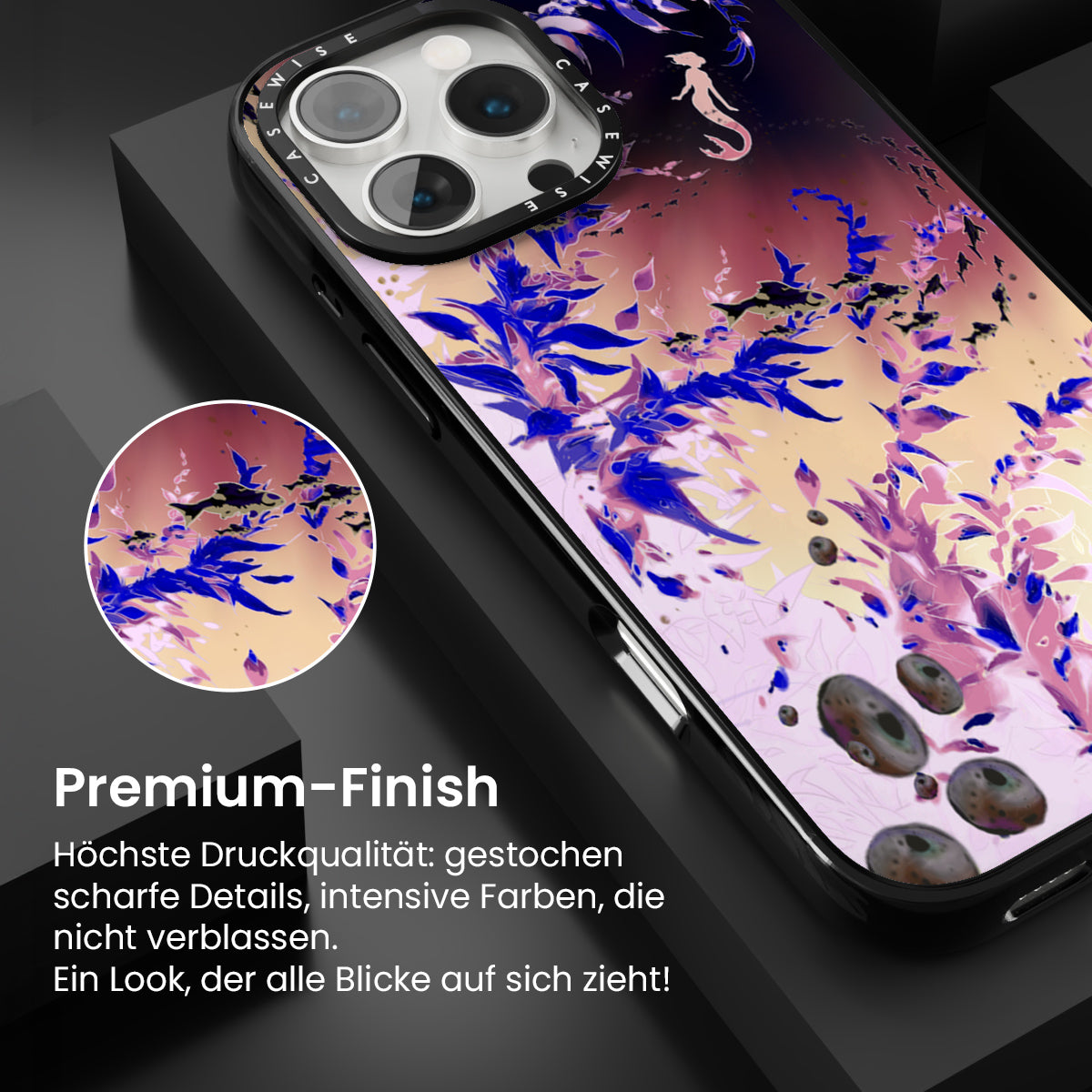 CASEWISE CASEWISE

Premium-Finish

Höchste Druckqualität: gestochen scharfe Details, intensive Farben, die nicht verblassen.
Ein Look, der alle Blicke auf sich zieht!