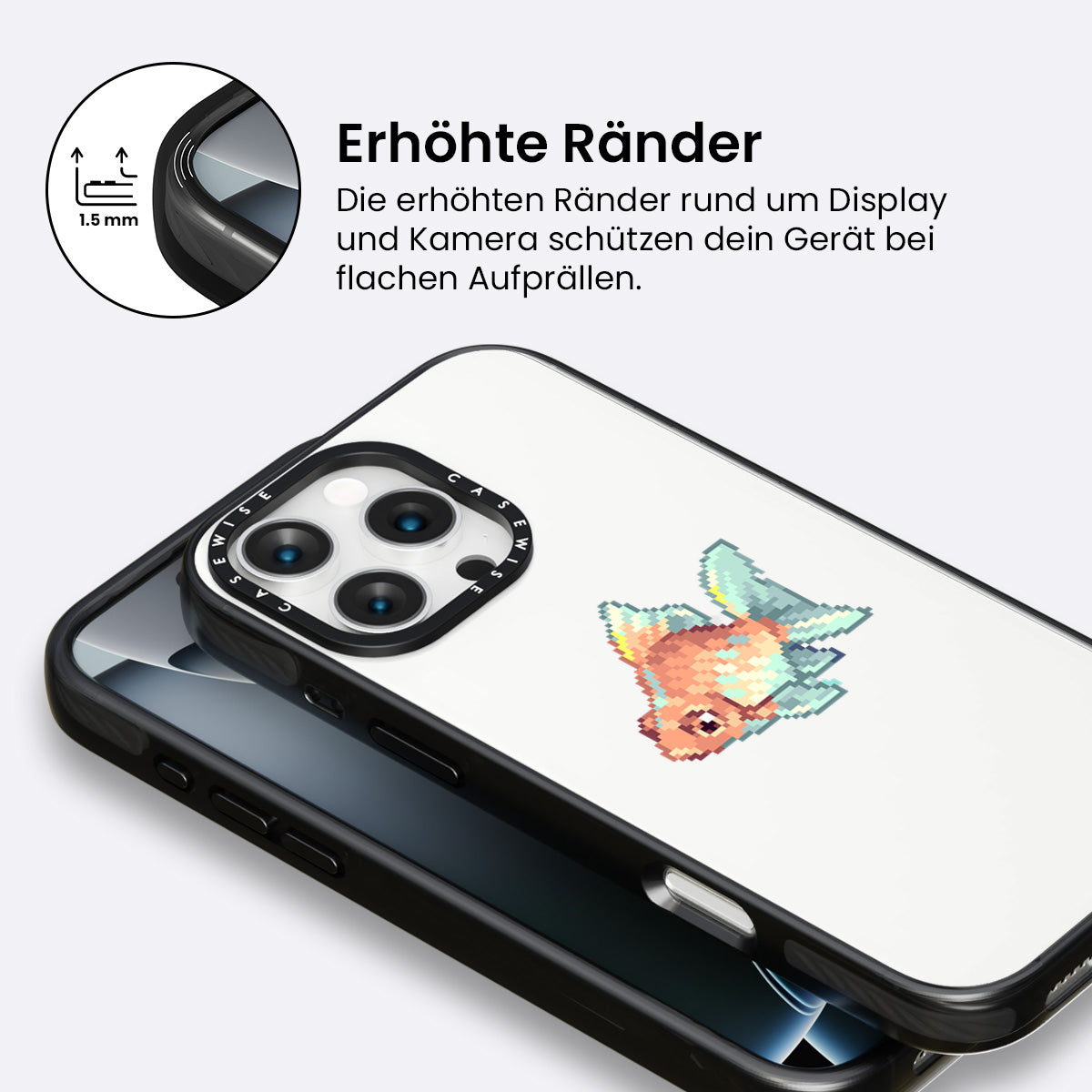 1.5 mm

Erhöhte Ränder

Die erhöhten Ränder rund um Display und Kamera schützen dein Gerät bei flachen Aufprällen.

CASEWISE CASEWISE