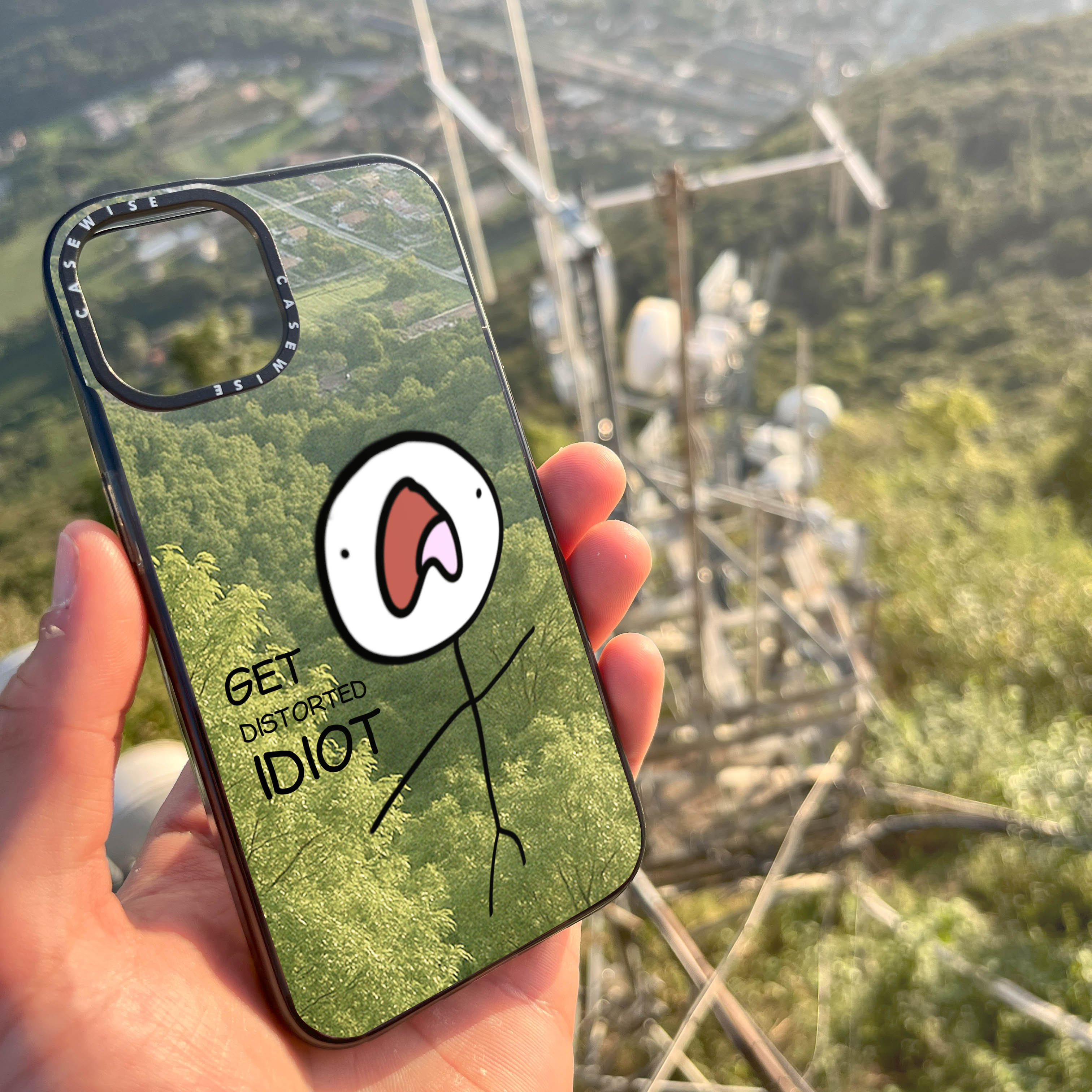 CASEWISE
CASEWISE

GET
DISTORTED
IDIOT