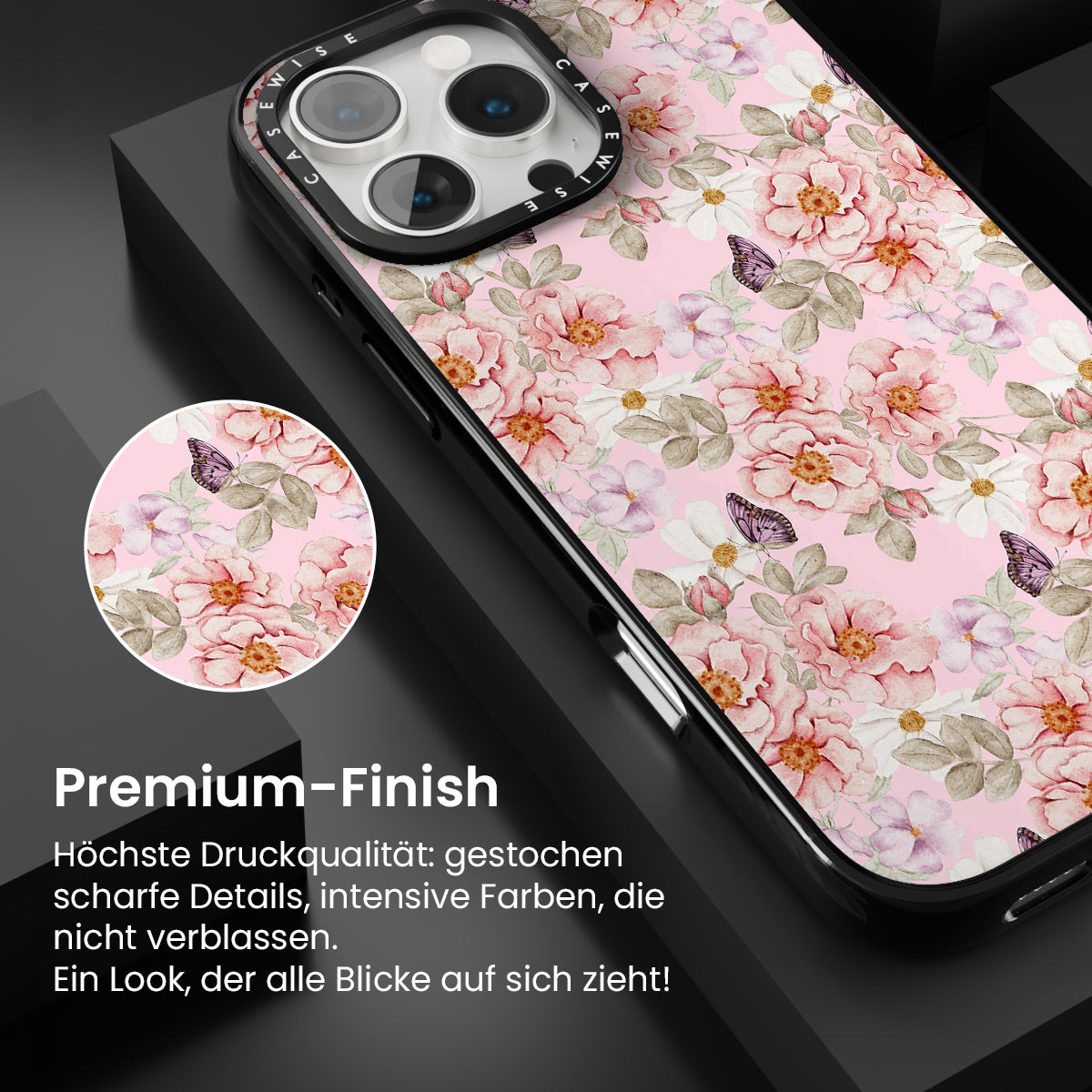 CASEWISE CASEWISE

Premium-Finish

Höchste Druckqualität: gestochen scharfe Details, intensive Farben, die nicht verblassen.
Ein Look, der alle Blicke auf sich zieht!