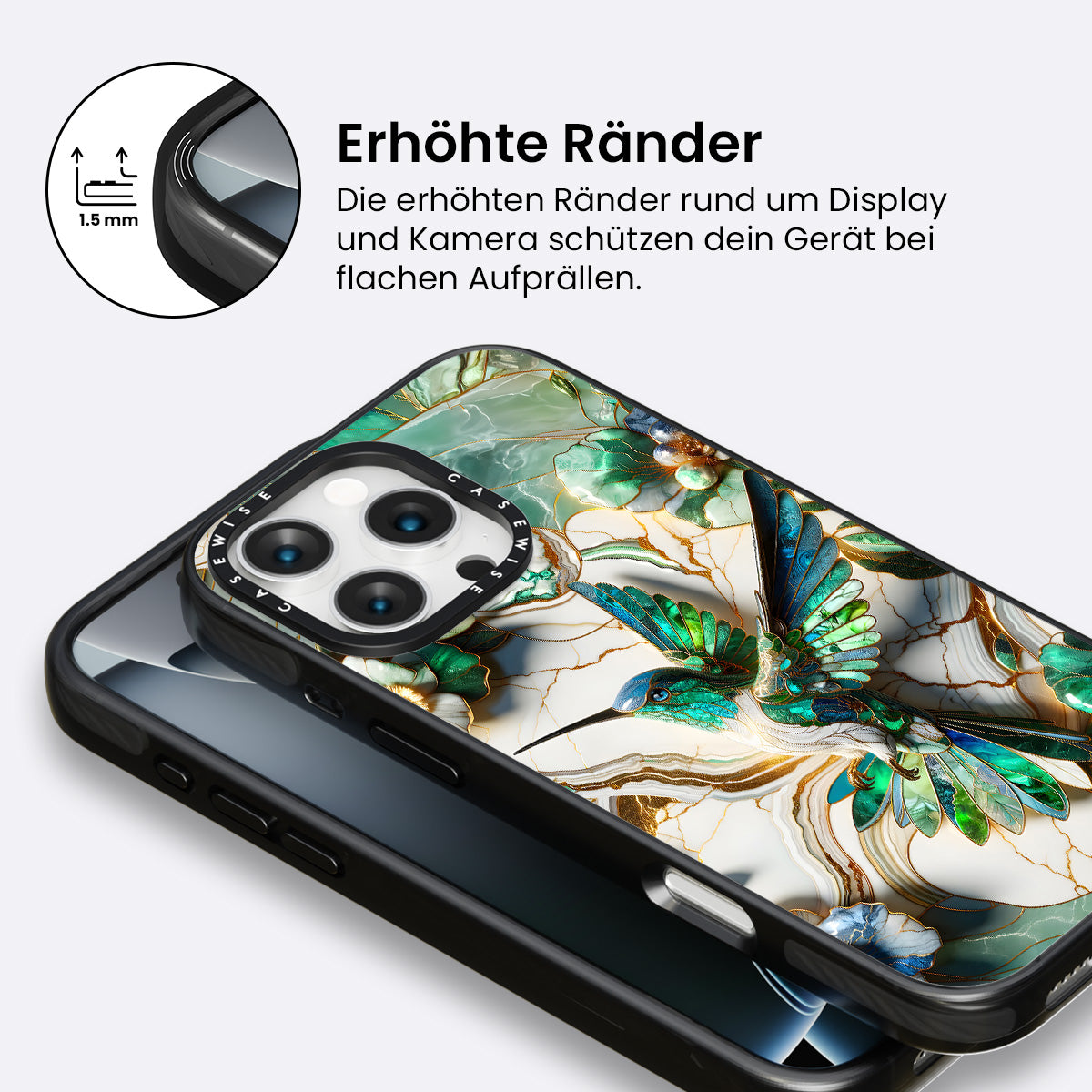 1.5 mm

Erhöhte Ränder

Die erhöhten Ränder rund um Display und Kamera schützen dein Gerät bei flachen Aufprällen.

CASEWISE CASEWISE