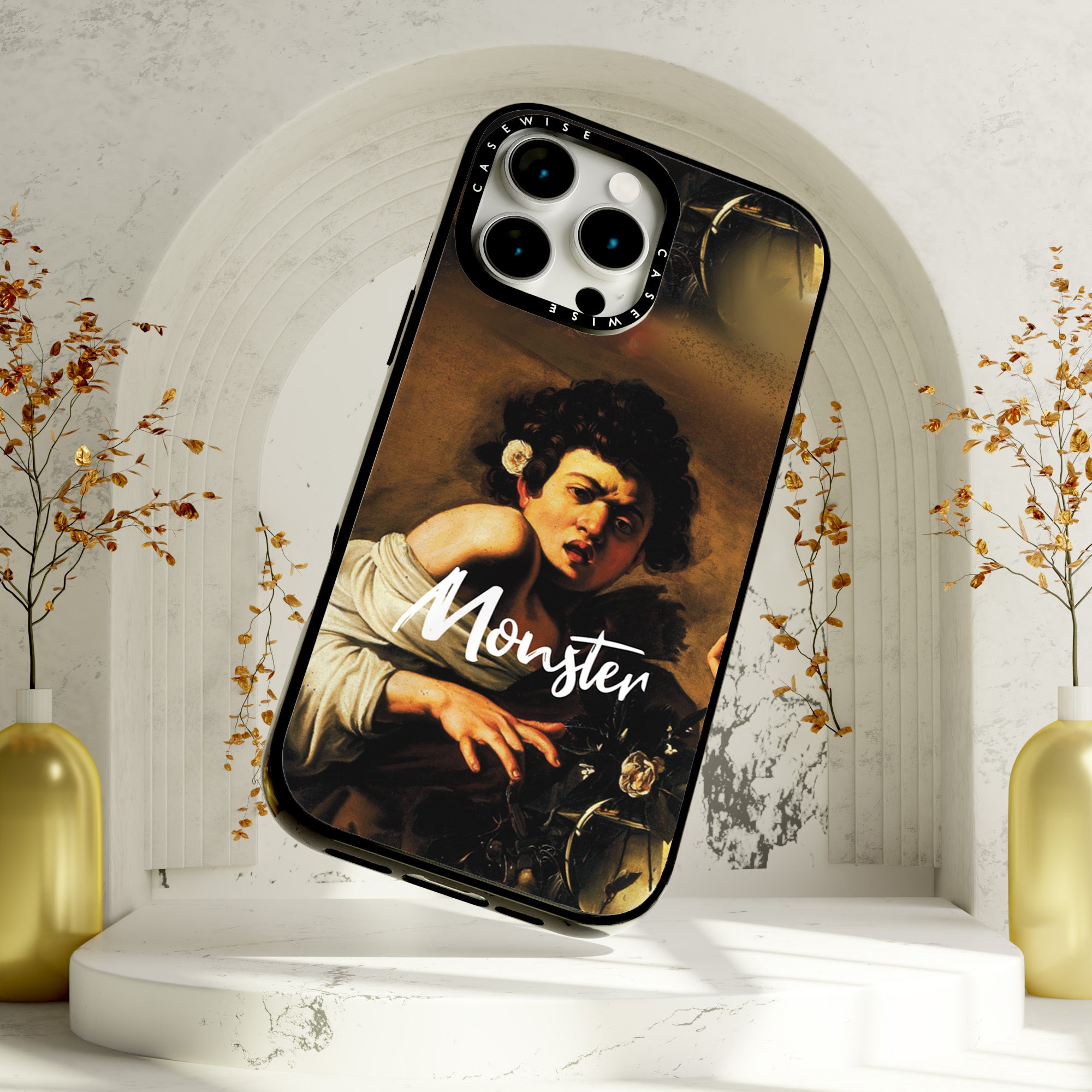 CASEWISE CASEWISE

Monster