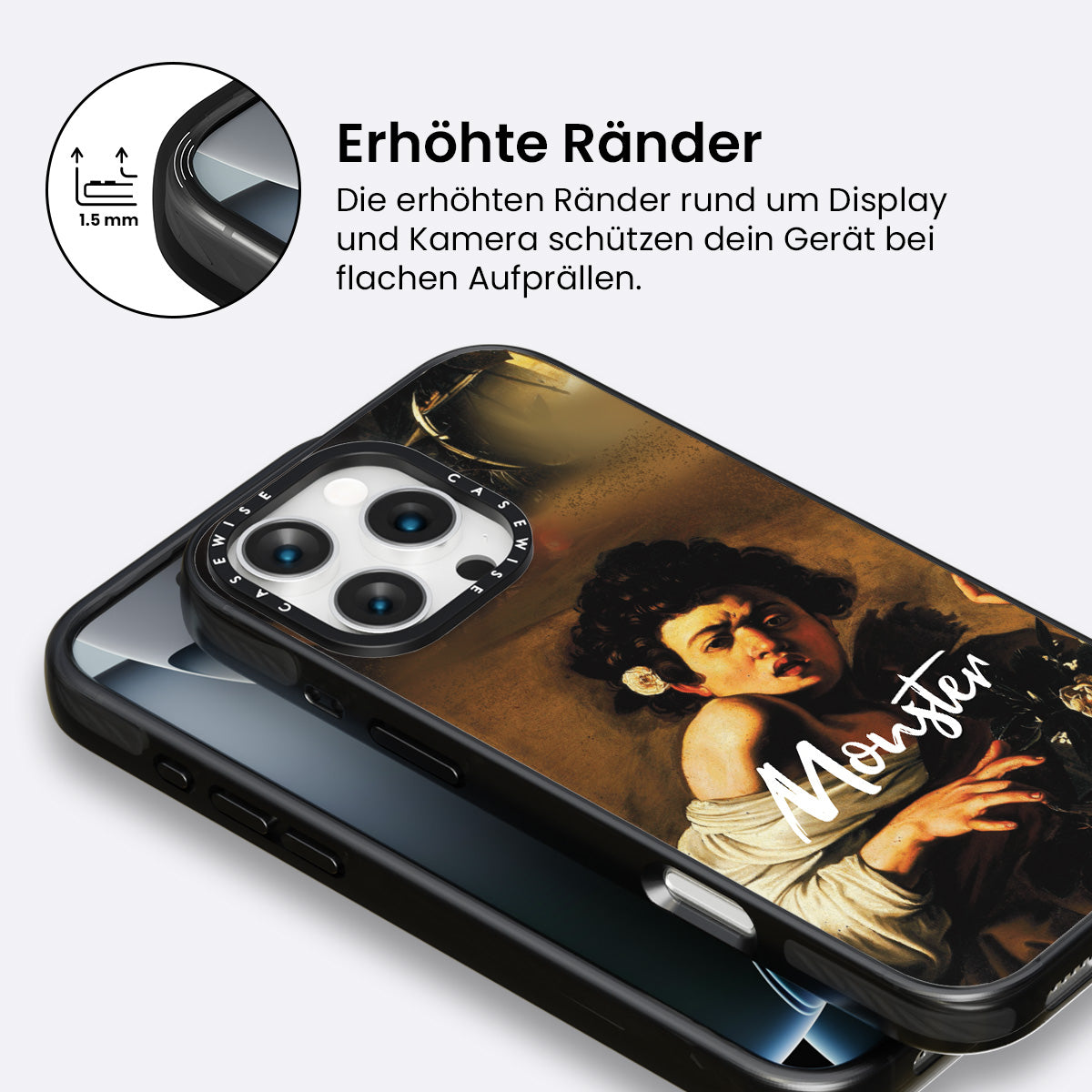 1.5 mm

Erhöhte Ränder

Die erhöhten Ränder rund um Display und Kamera schützen dein Gerät bei flachen Aufprällen.

CASEWISE CASEWISE

Monster