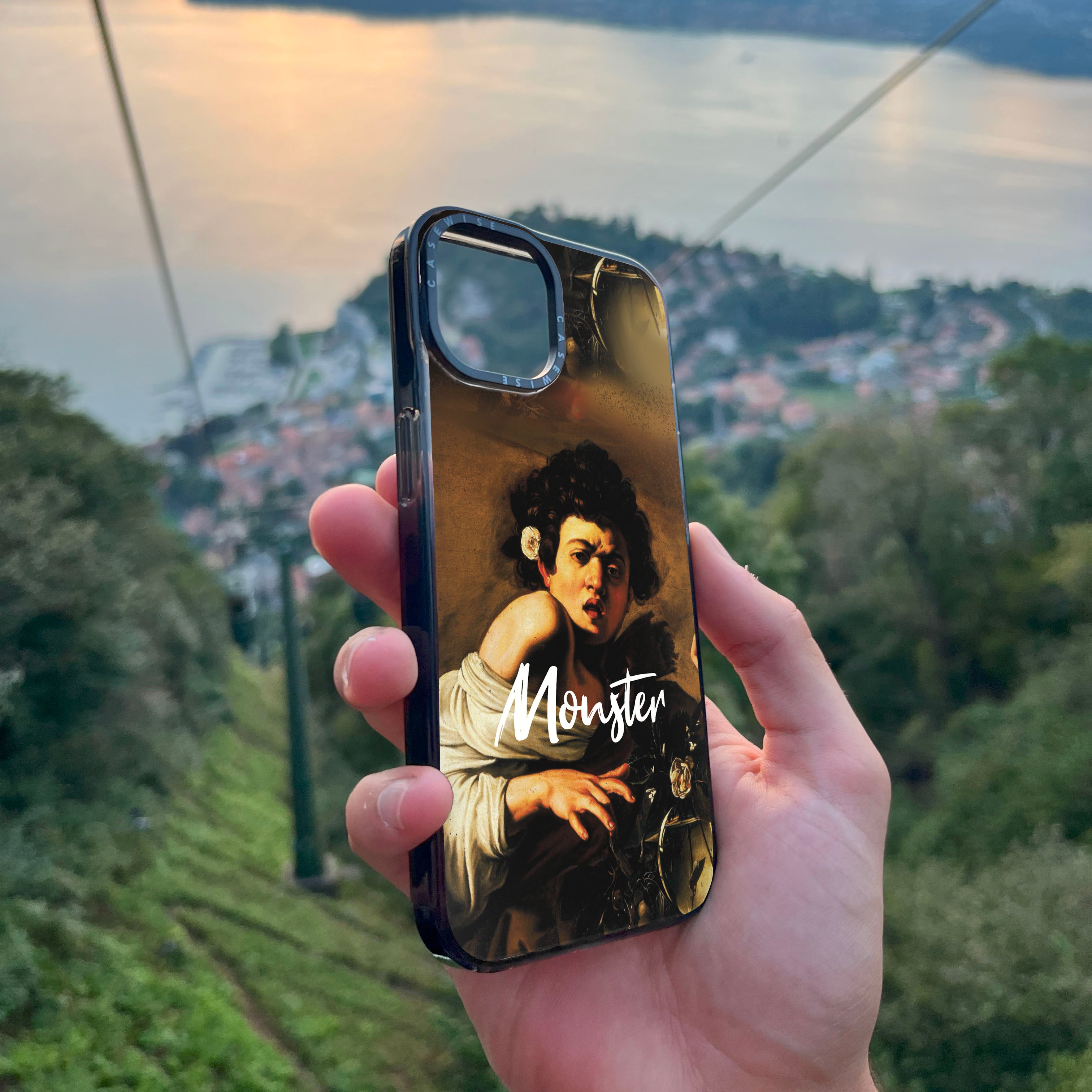 CASEWISE CASEWISE

Monster