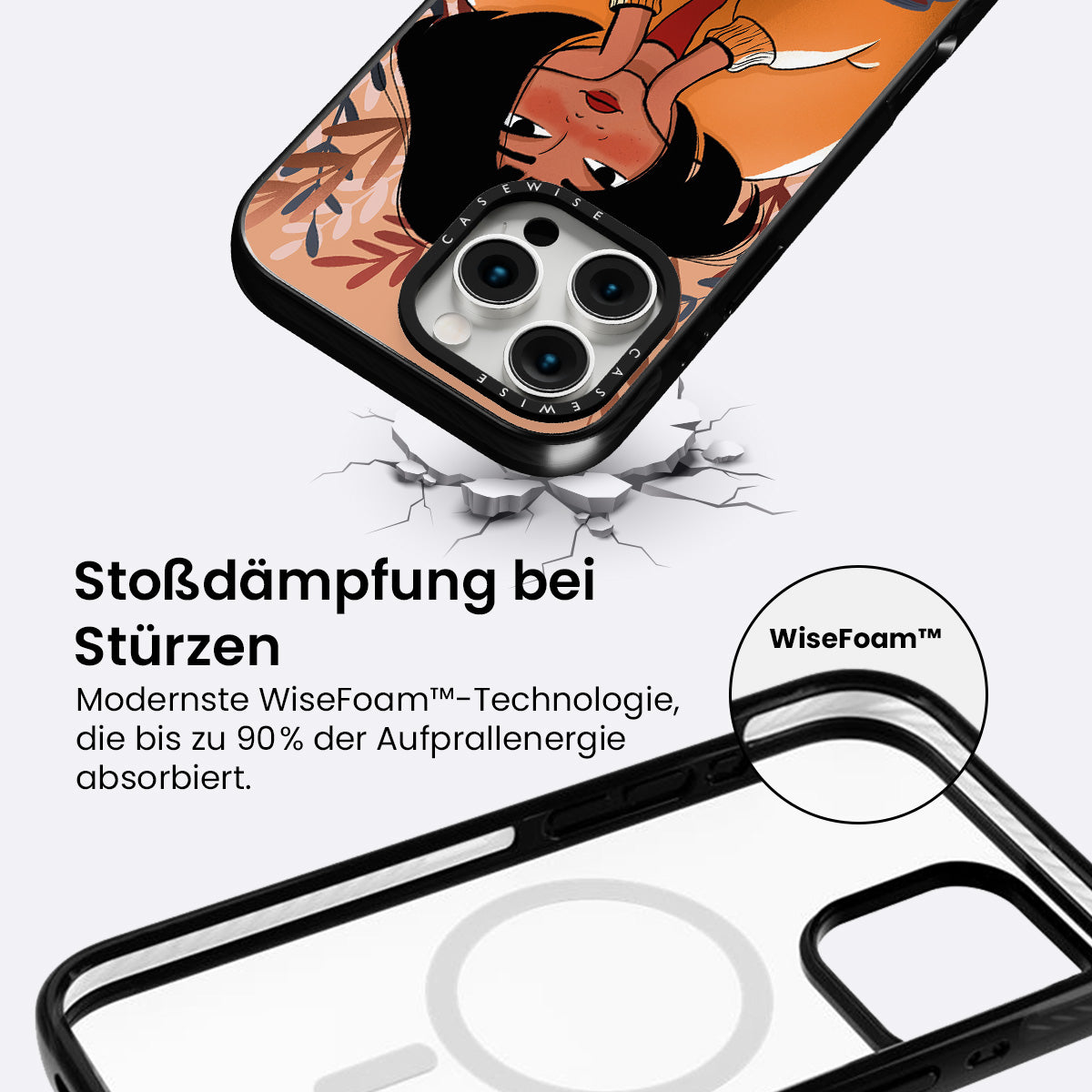 CASEWISE
CASEWISE

Stoßdämpfung bei Stürzen
Modernste WiseFoam™-Technologie, die bis zu 90% der Aufprallenergie absorbiert.

WiseFoam™