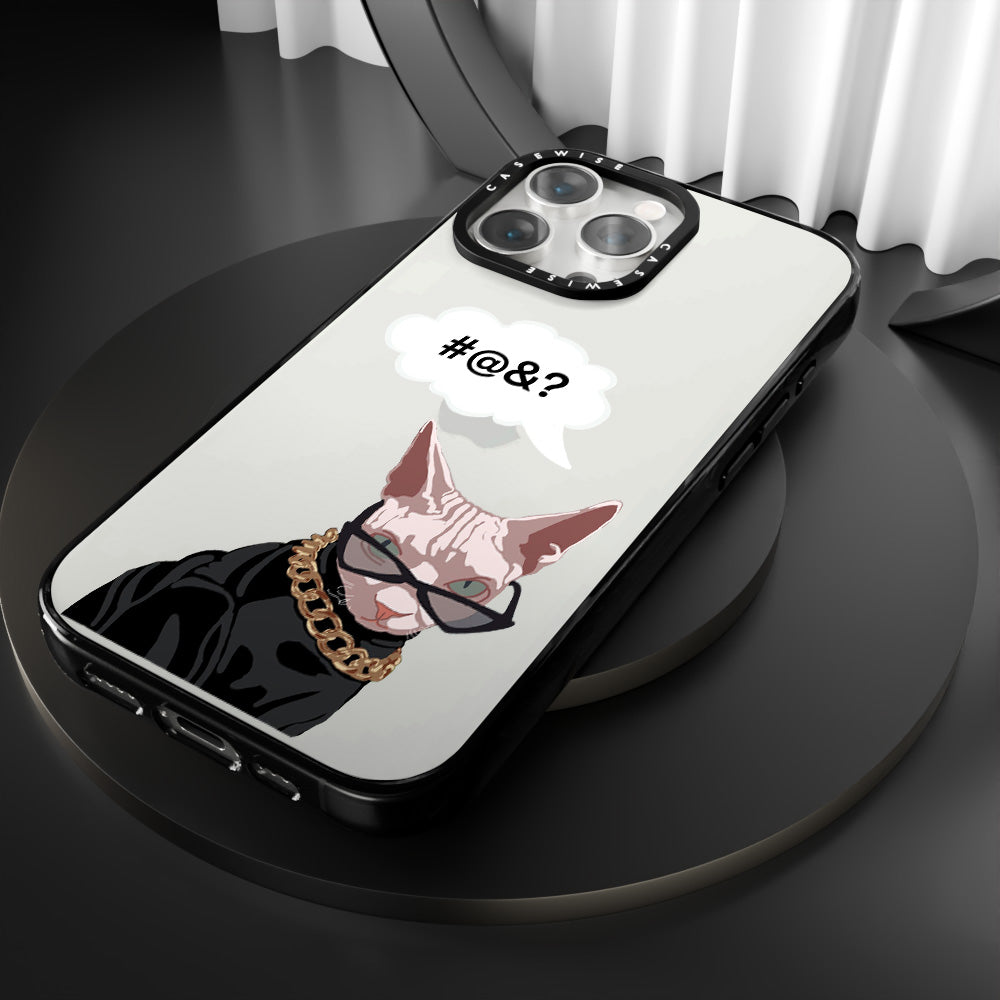 CASEWISE
CASEWISE

#@&?