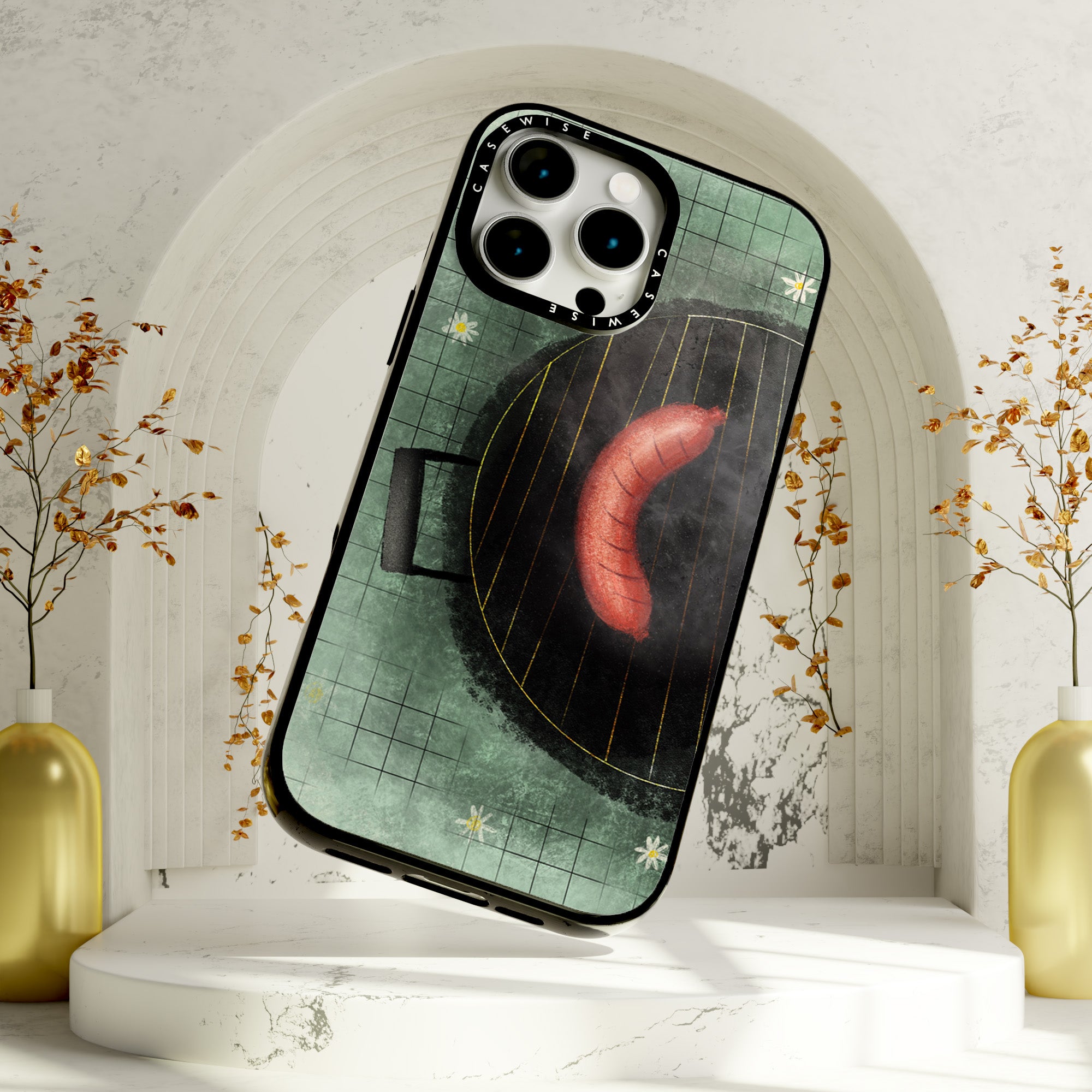 CASEWISE CASEWISE