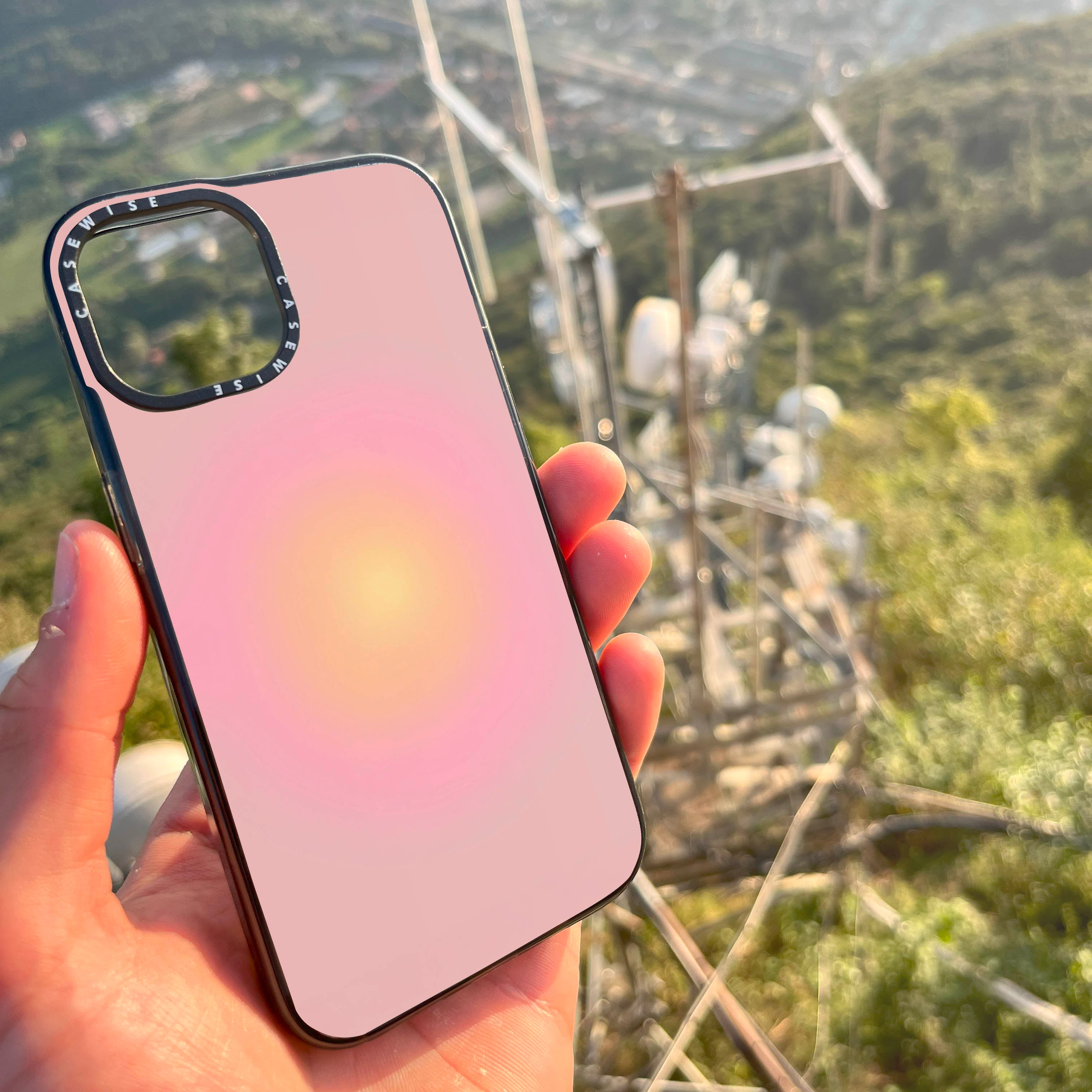 CASEWISE CASEWISE