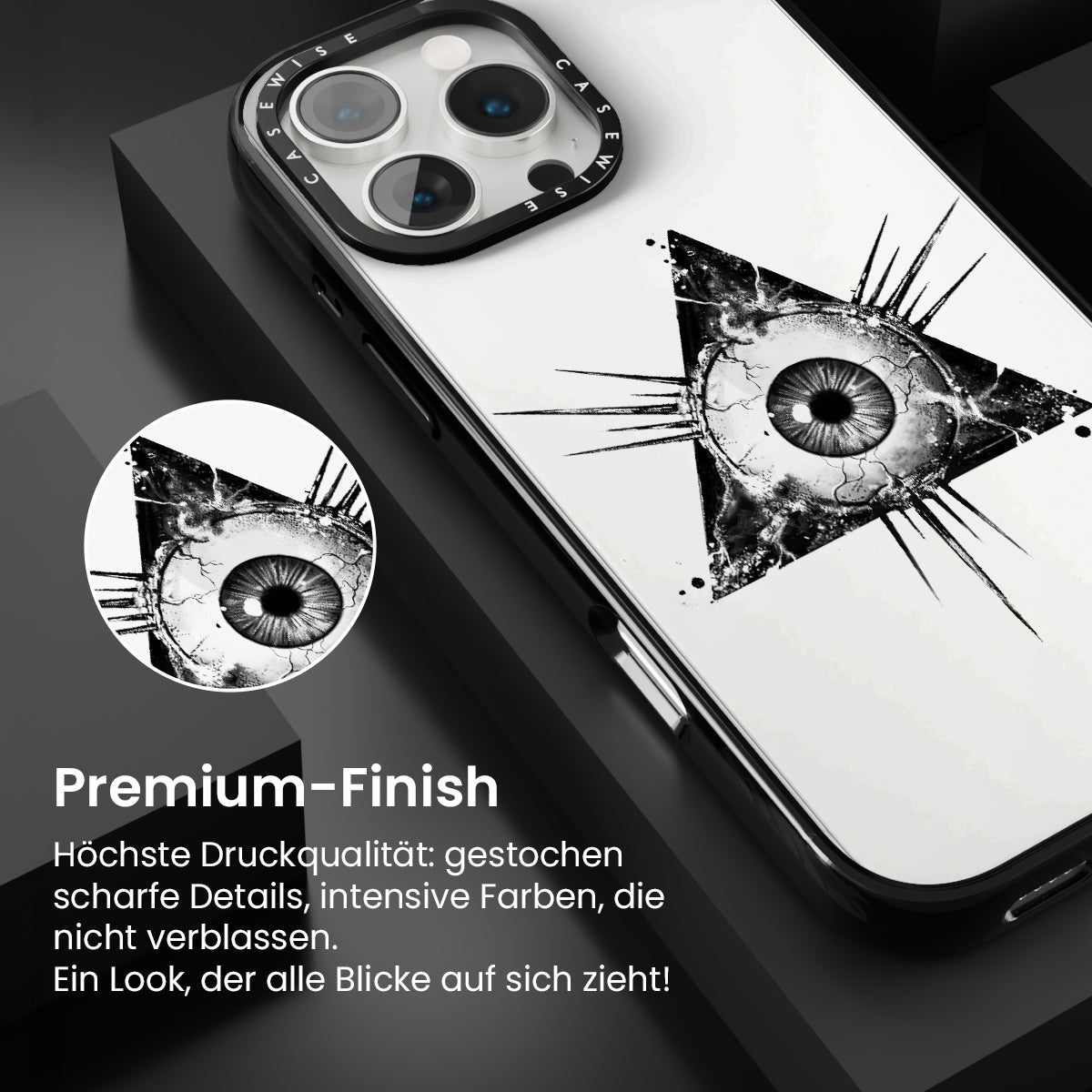 CASEWISE CASEWISE

Premium-Finish

Höchste Druckqualität: gestochen scharfe Details, intensive Farben, die nicht verblassen.
Ein Look, der alle Blicke auf sich zieht!