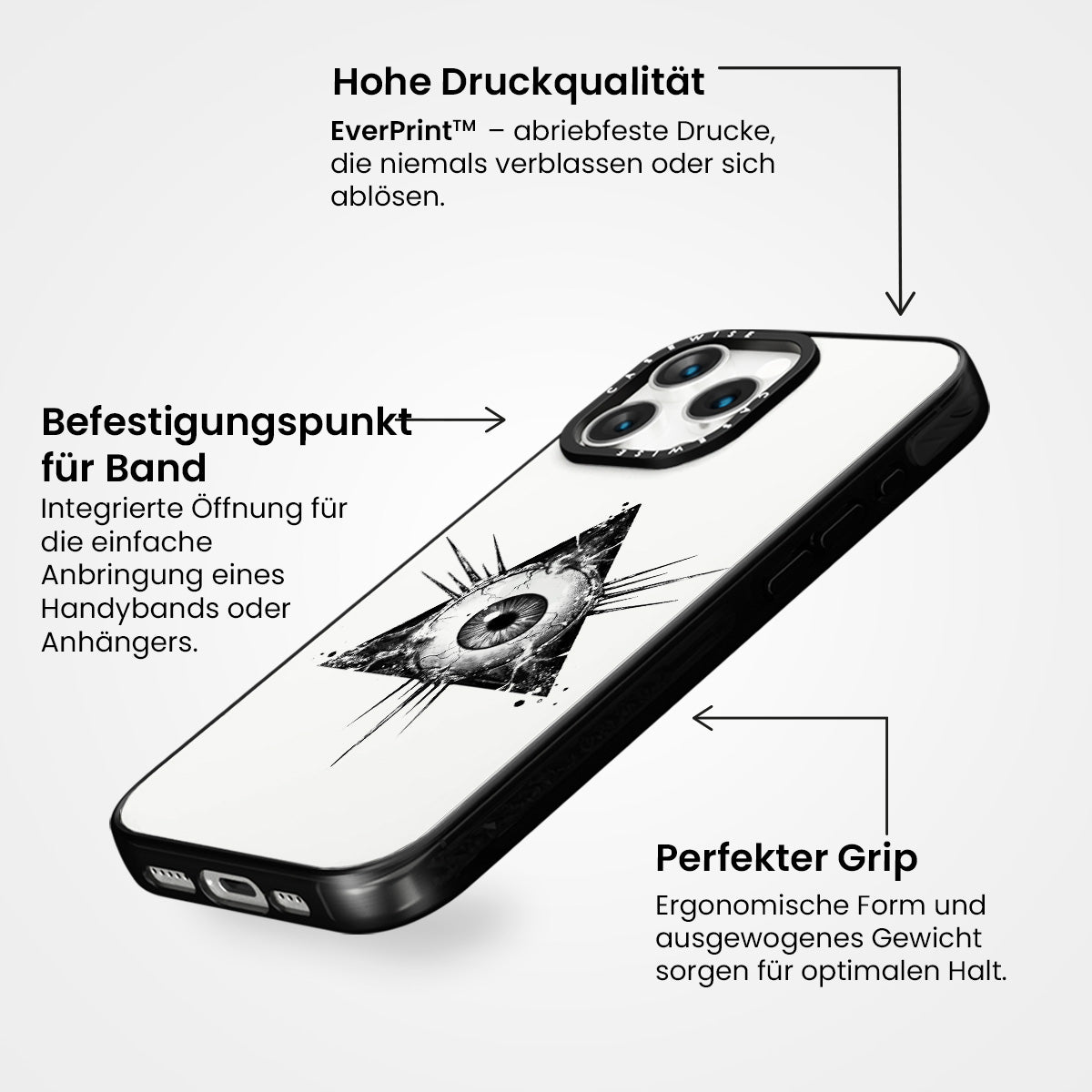 Hohe Druckqualität

EverPrint™ – abriebfeste Drucke, die niemals verblassen oder sich ablösen.

Befestigungspunkt für Band

Integrierte Öffnung für die einfache Anbringung eines Handybands oder Anhängers.

CASEWISE

CASEWISE

Perfekter Grip

Ergonomische Form und ausgewogenes Gewicht sorgen für optimalen Halt.