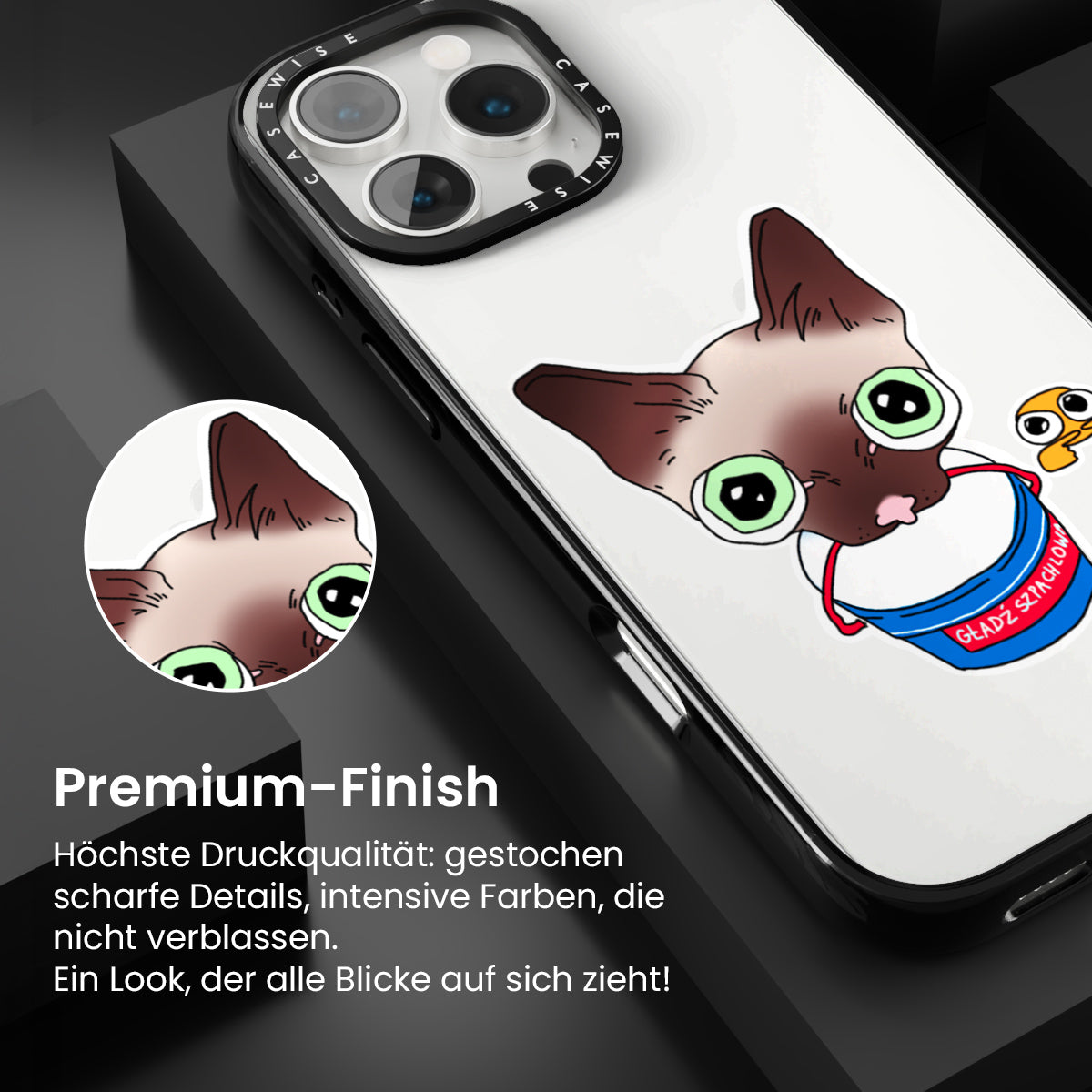 CASEWISE CASEWISE

GŁADŹ SZPACHLOWA

Premium-Finish

Höchste Druckqualität: gestochen scharfe Details, intensive Farben, die nicht verblassen.
Ein Look, der alle Blicke auf sich zieht!