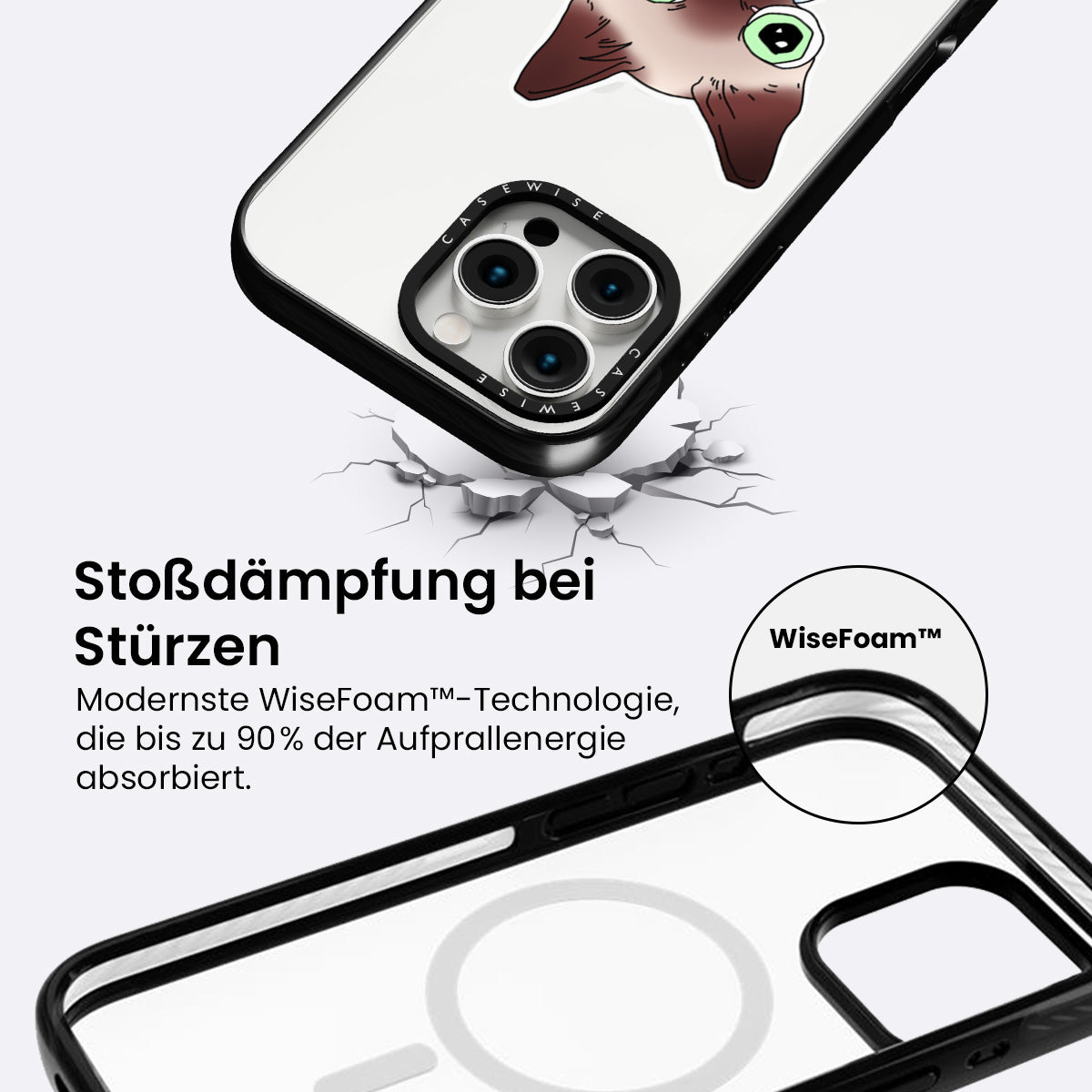 CASEWISE

CASEWISE

Stoßdämpfung bei Stürzen

Modernste WiseFoam™-Technologie, die bis zu 90% der Aufprallenergie absorbiert.

WiseFoam™