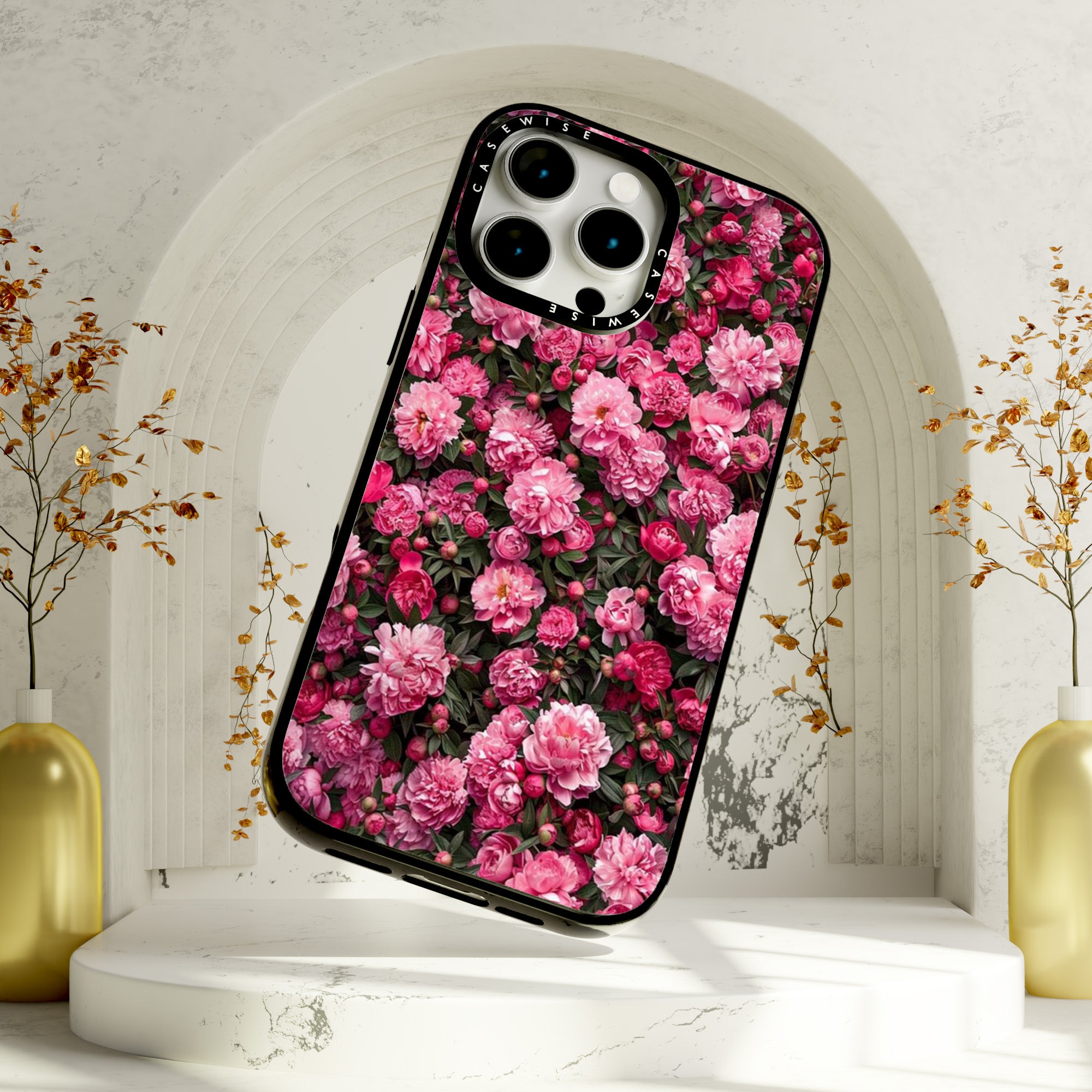 CASEWISE
CASEWISE