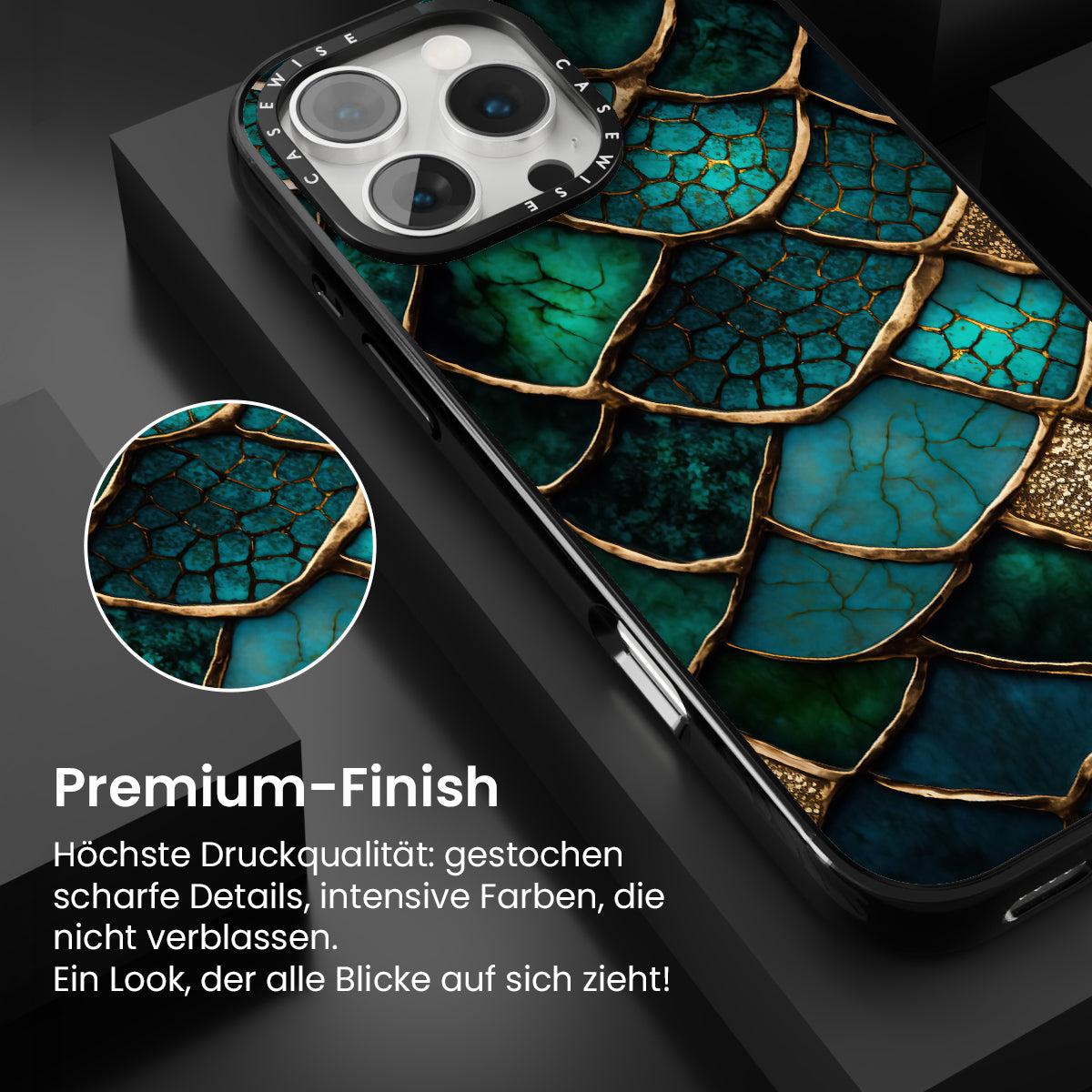 CASEWISE CASEWISE

Premium-Finish

Höchste Druckqualität: gestochen scharfe Details, intensive Farben, die nicht verblassen.
Ein Look, der alle Blicke auf sich zieht!