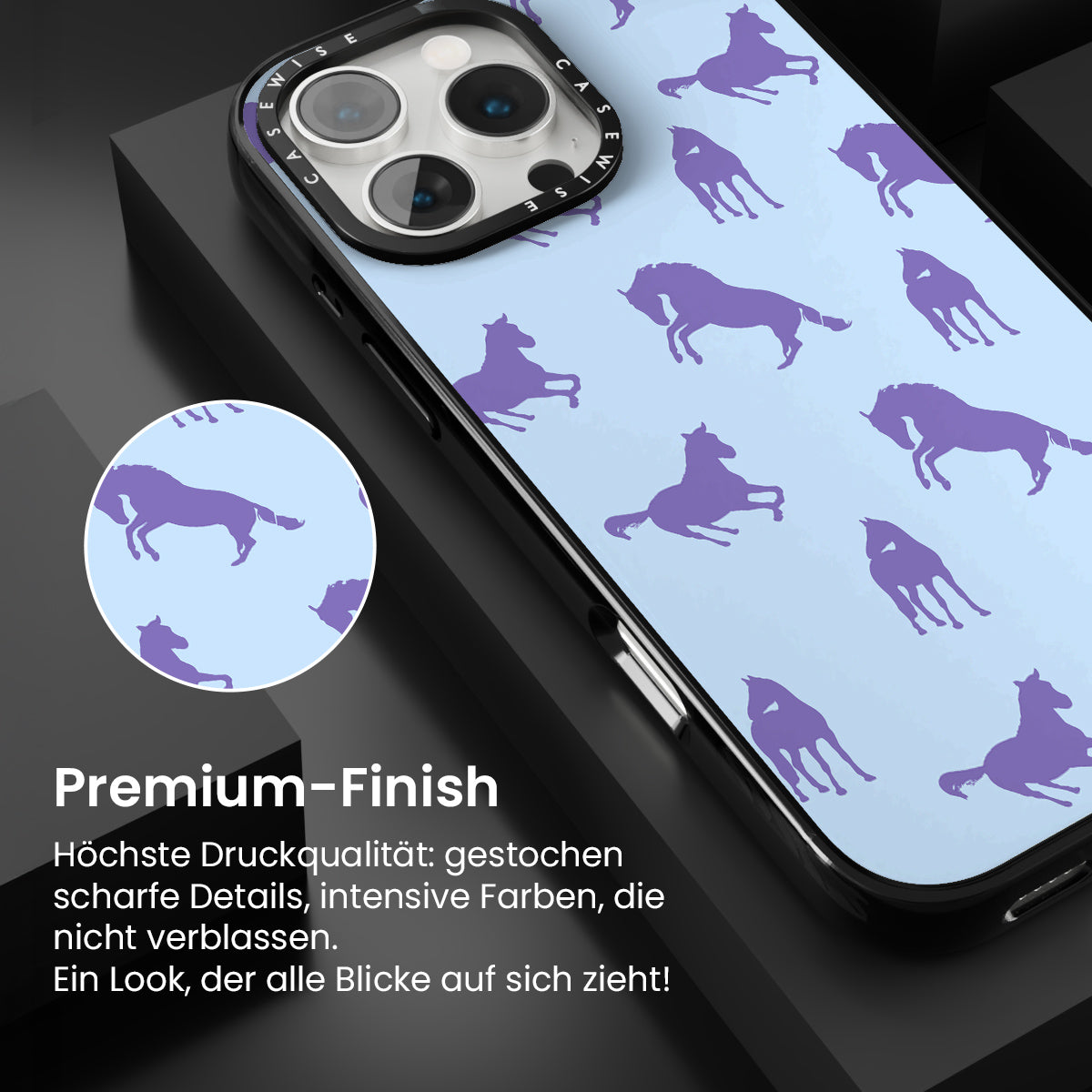 CASEWISE CASEWISE

Premium-Finish

Höchste Druckqualität: gestochen scharfe Details, intensive Farben, die nicht verblassen.
Ein Look, der alle Blicke auf sich zieht!