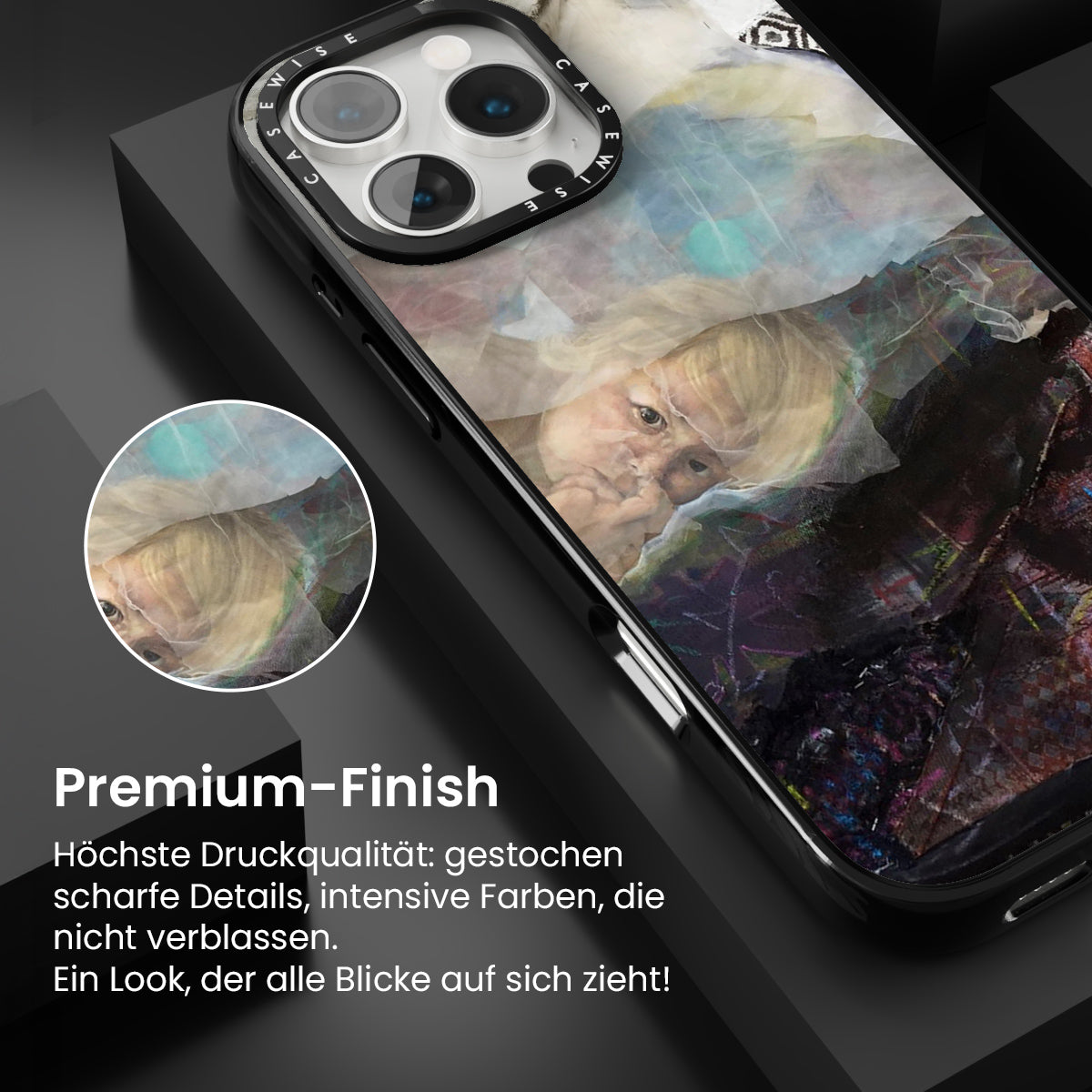 CASEWISE CASEWISE

Premium-Finish

Höchste Druckqualität: gestochen scharfe Details, intensive Farben, die nicht verblassen.
Ein Look, der alle Blicke auf sich zieht!