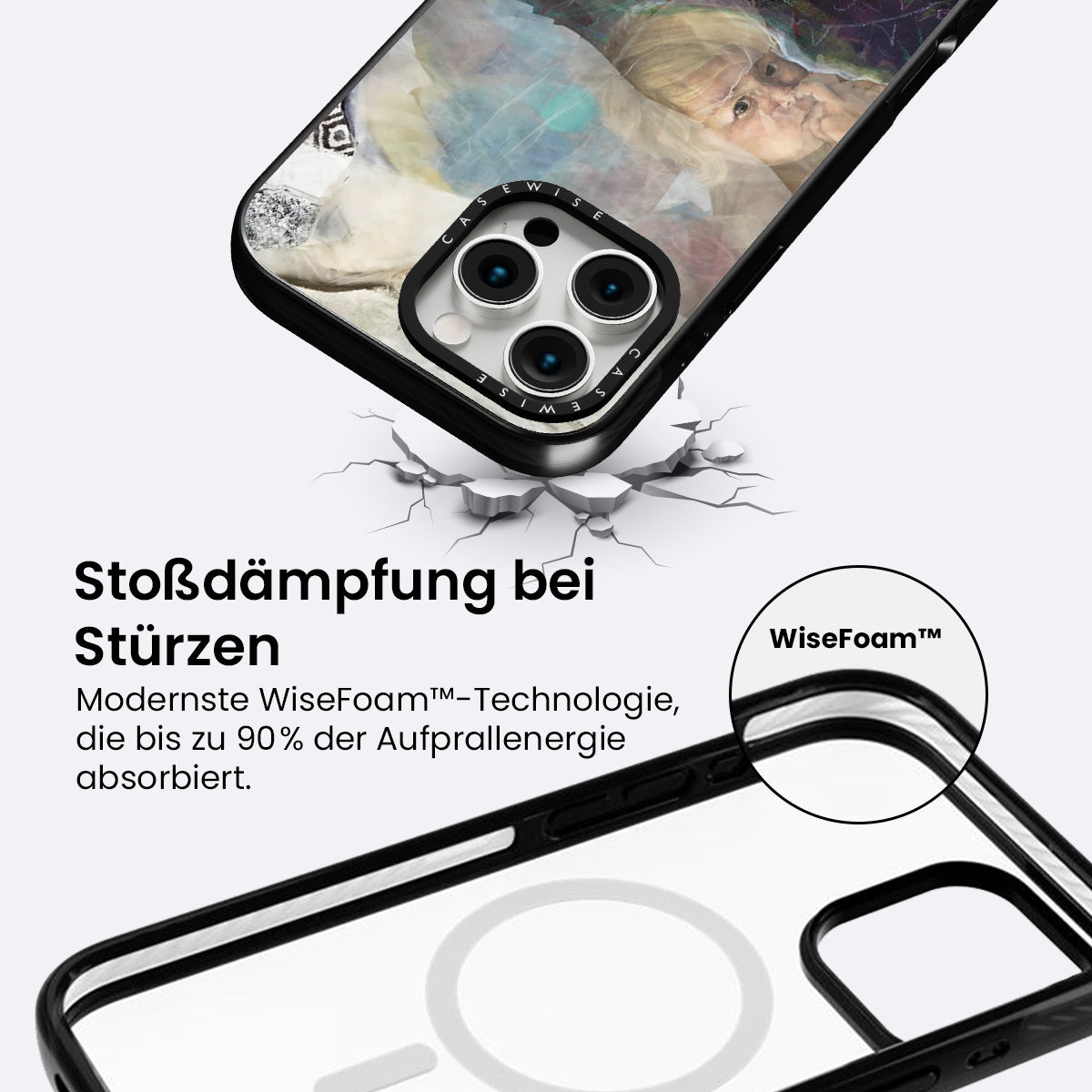 CASEWISE

CASEWISE

Stoßdämpfung bei Stürzen

Modernste WiseFoam™-Technologie, die bis zu 90% der Aufprallenergie absorbiert.

WiseFoam™