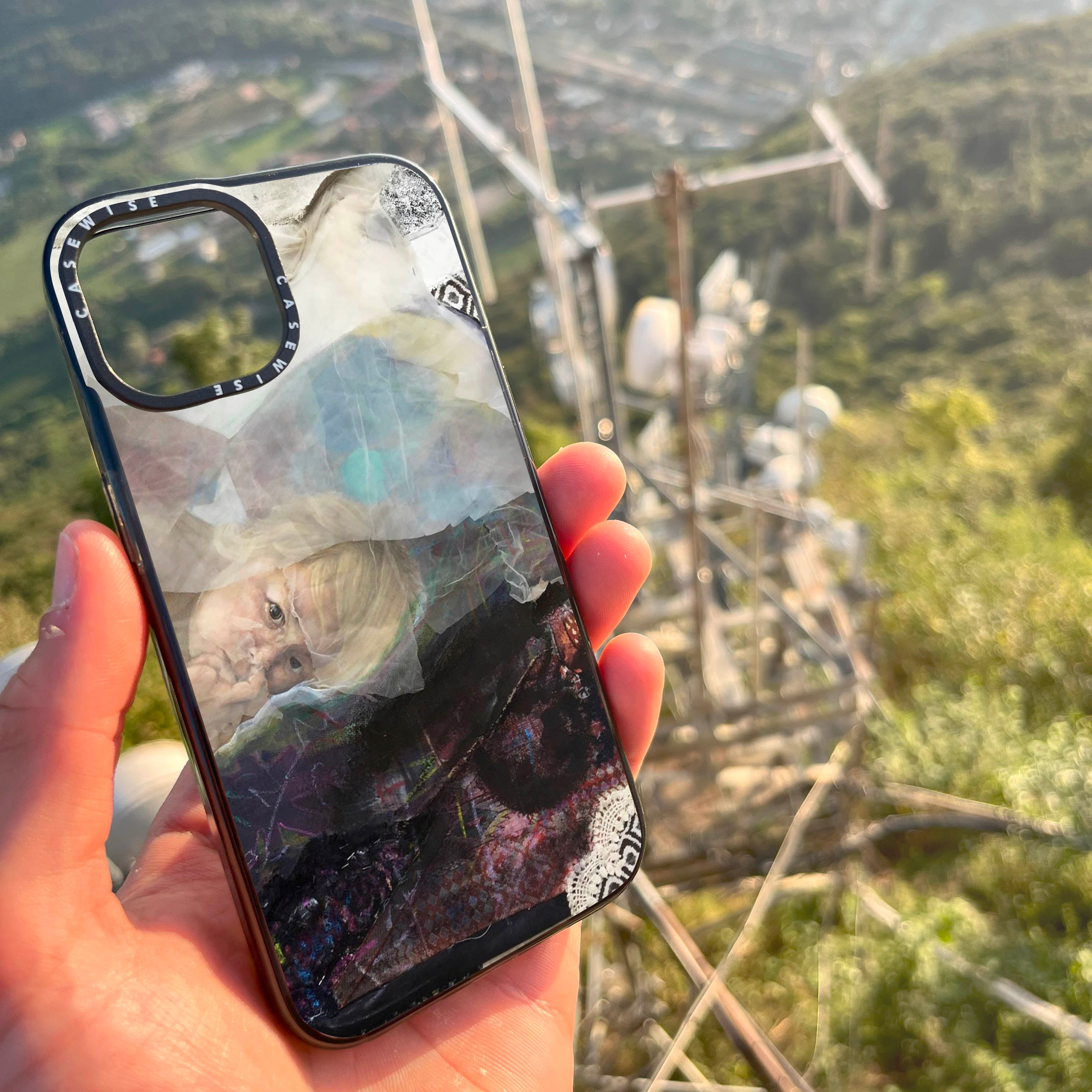 CASEWISE CASEWISE