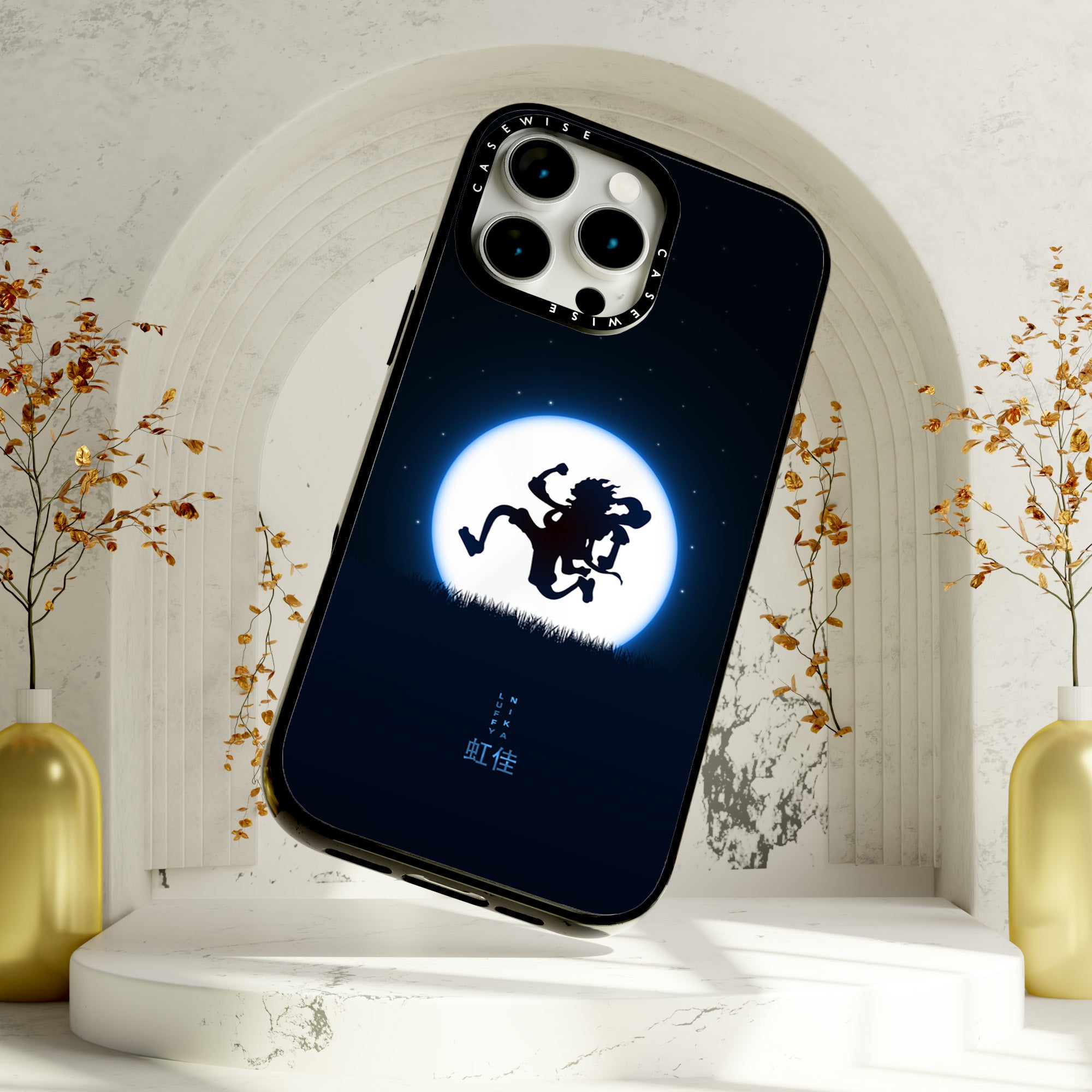 CASEWISE

CASEWISE

LUFFY

NIKA

虹佳