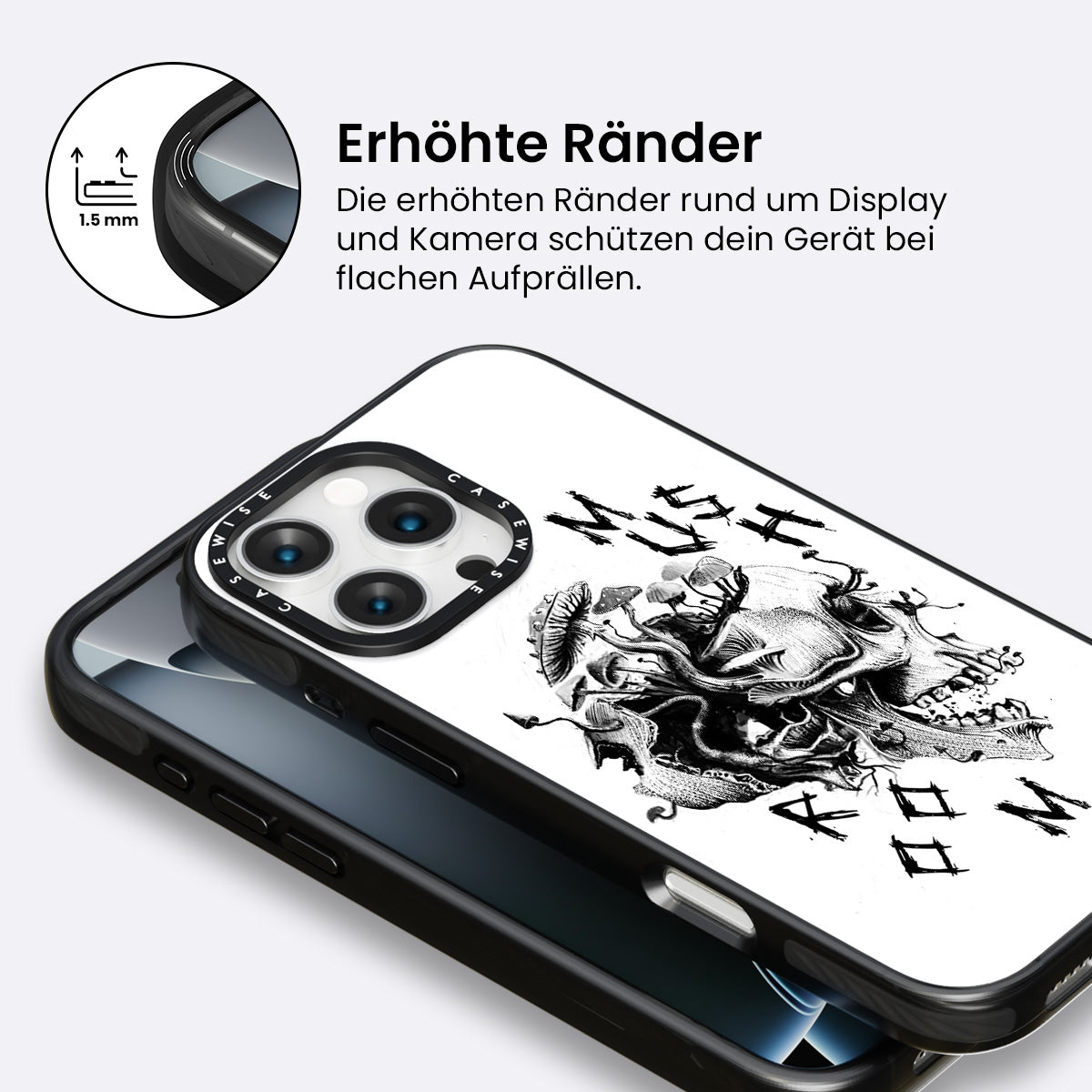 1.5 mm

Erhöhte Ränder

Die erhöhten Ränder rund um Display und Kamera schützen dein Gerät bei flachen Aufprällen.

CASEWISE CASEWISE

MUSH ROOM