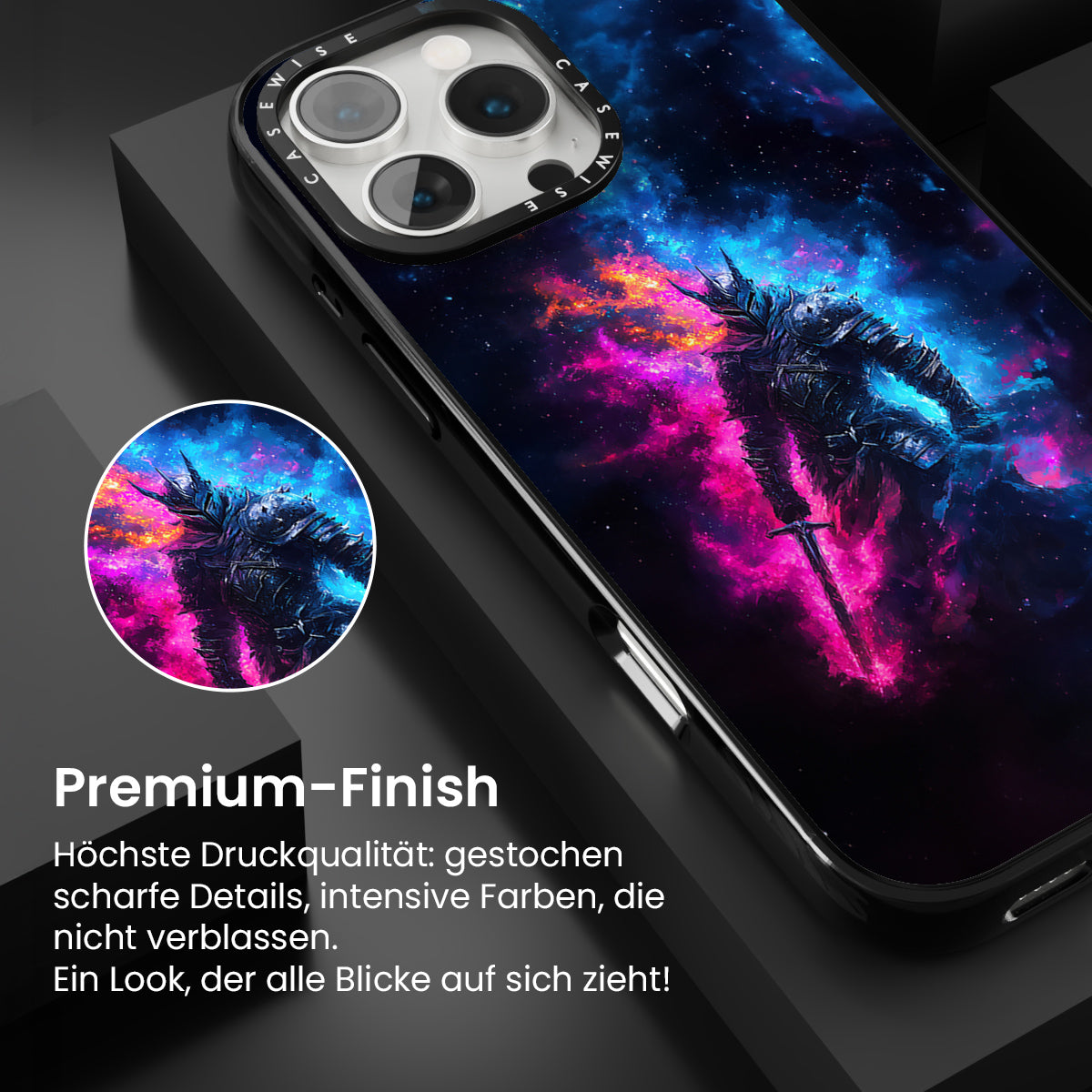 CASEWISE CASEWISE

Premium-Finish

Höchste Druckqualität: gestochen scharfe Details, intensive Farben, die nicht verblassen.
Ein Look, der alle Blicke auf sich zieht!