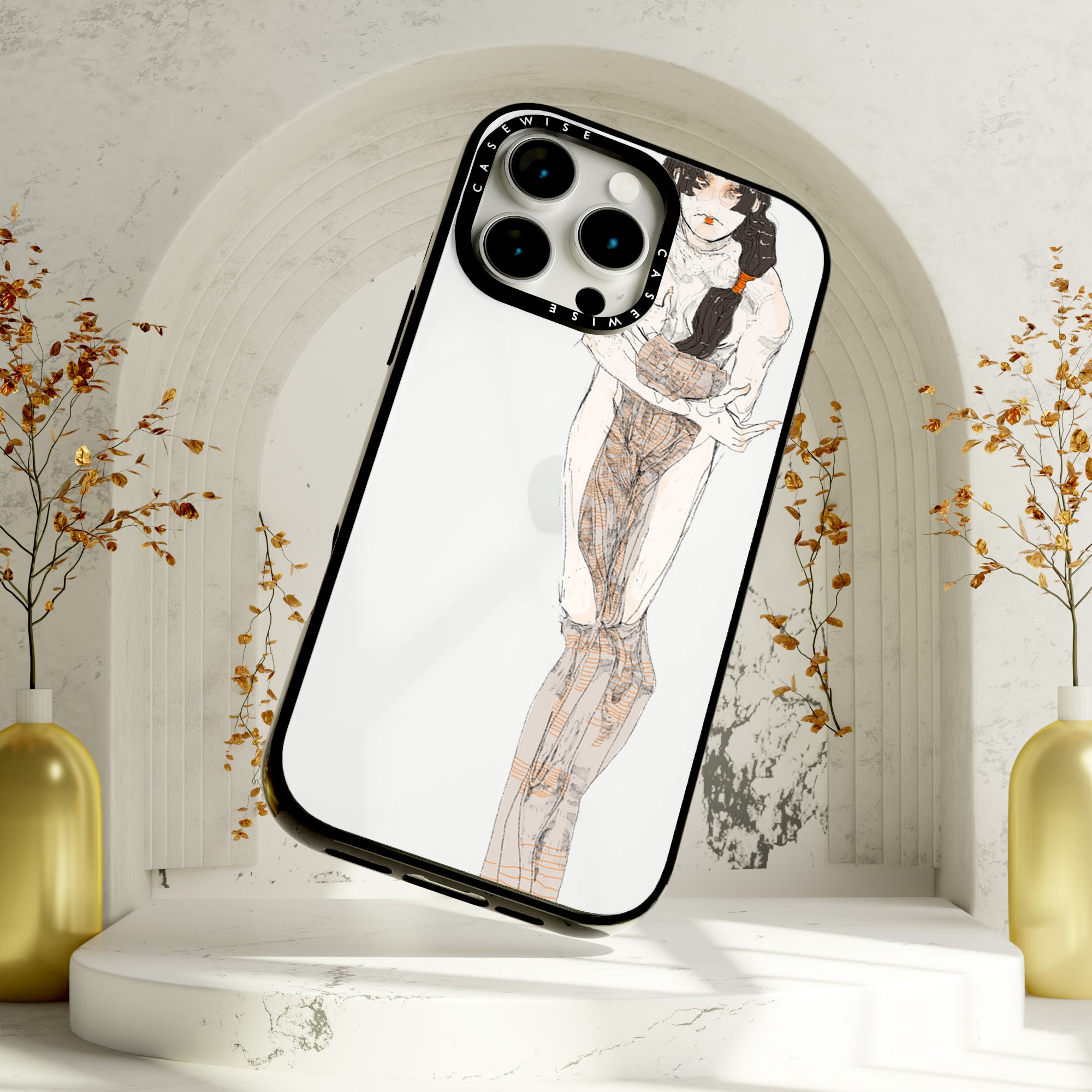 CASEWISE
CASEWISE