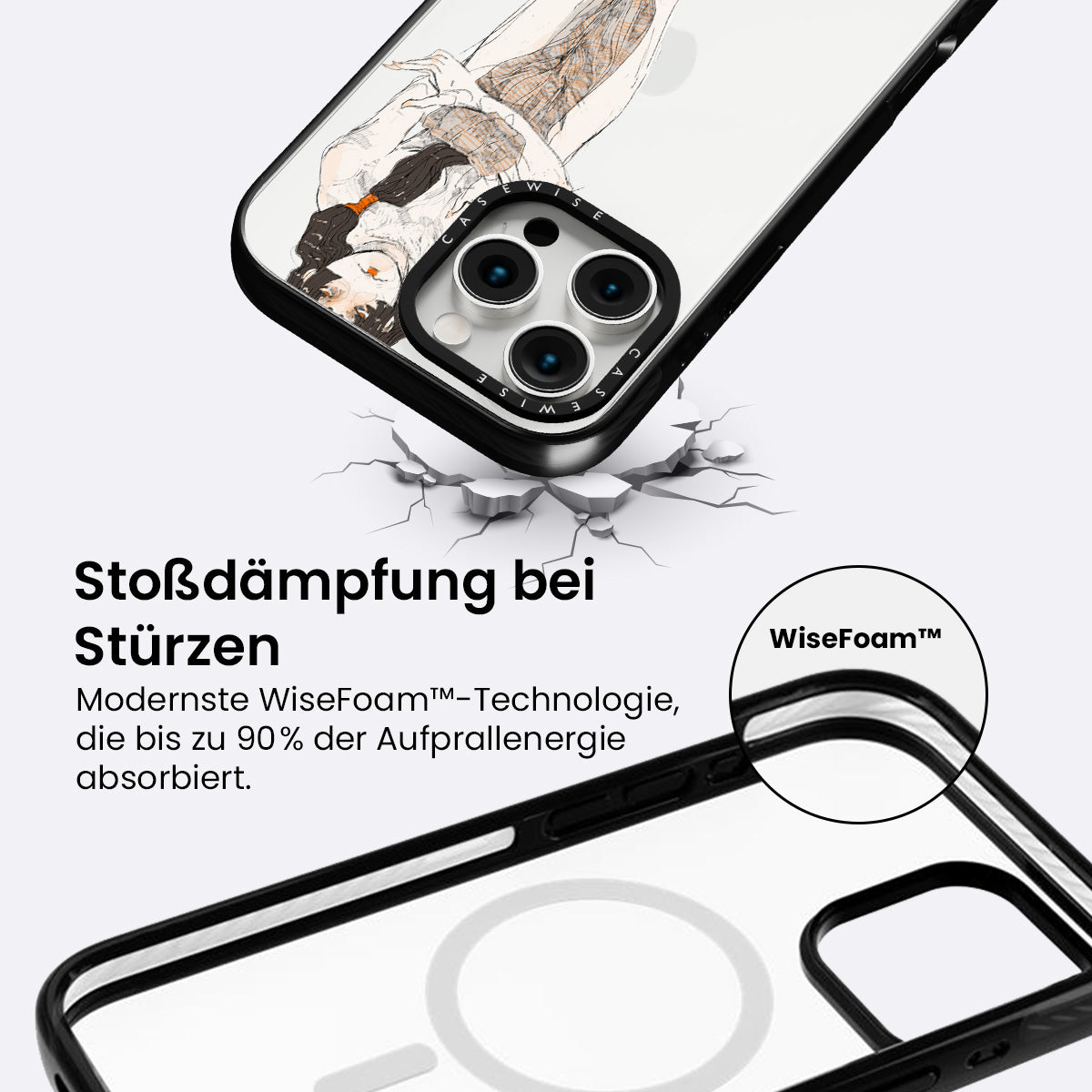 CASEWISE

CASEWISE

Stoßdämpfung bei Stürzen

Modernste WiseFoam™-Technologie, die bis zu 90% der Aufprallenergie absorbiert.

WiseFoam™