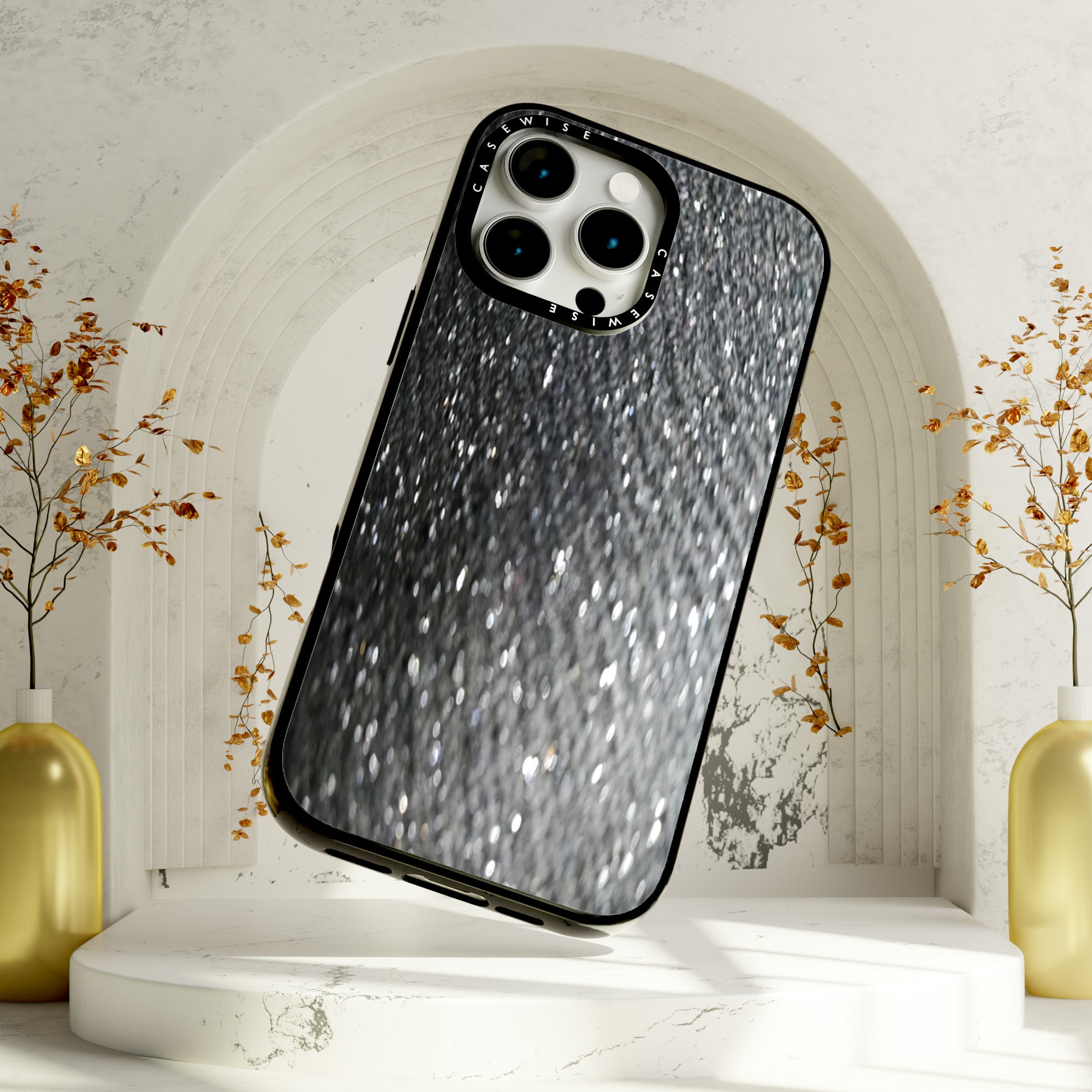 CASEWISE
CASEWISE