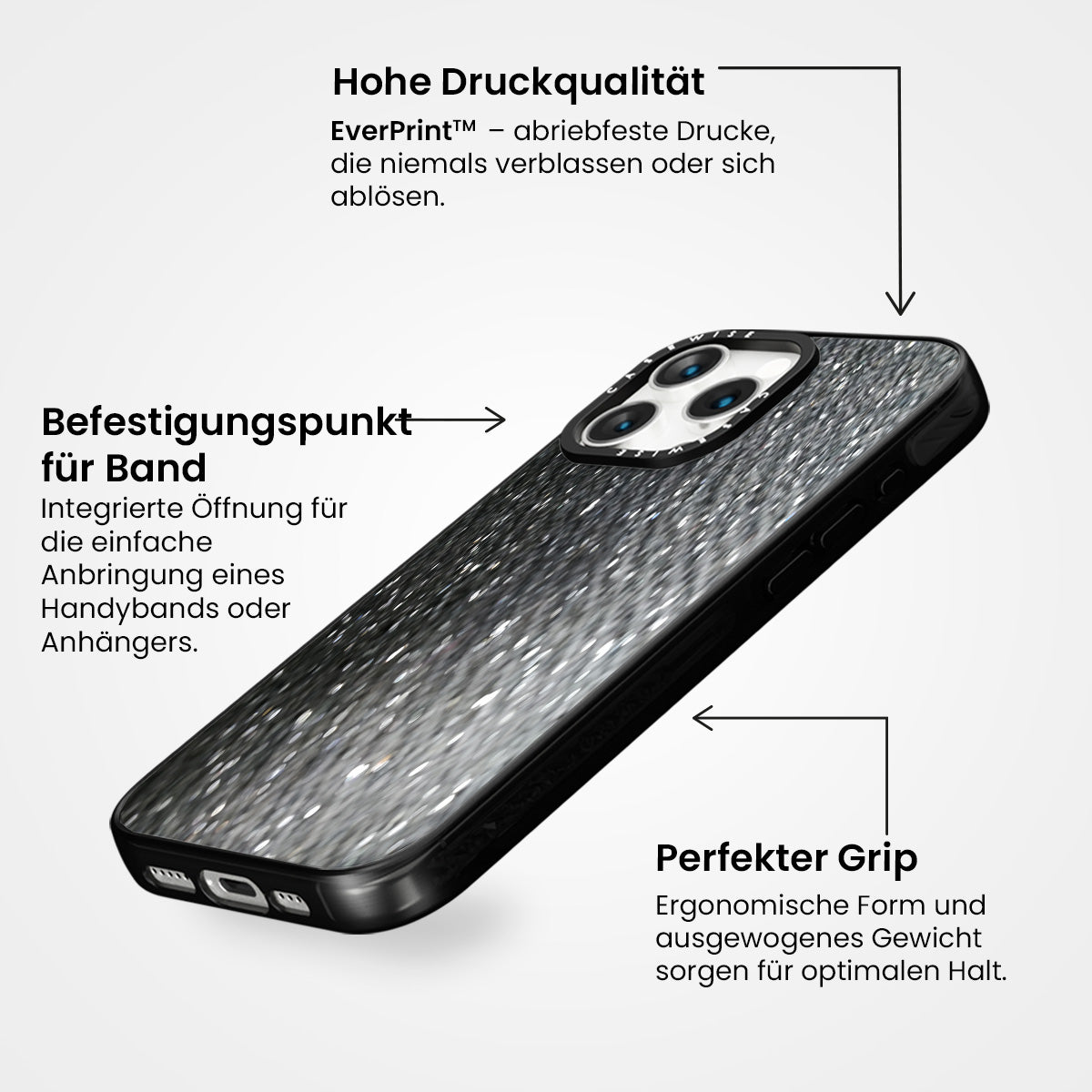 Hohe Druckqualität

EverPrint™ – abriebfeste Drucke, die niemals verblassen oder sich ablösen.

Befestigungspunkt für Band

Integrierte Öffnung für die einfache Anbringung eines Handybands oder Anhängers.

CASEWISE

CASEWISE

Perfekter Grip

Ergonomische Form und ausgewogenes Gewicht sorgen für optimalen Halt.