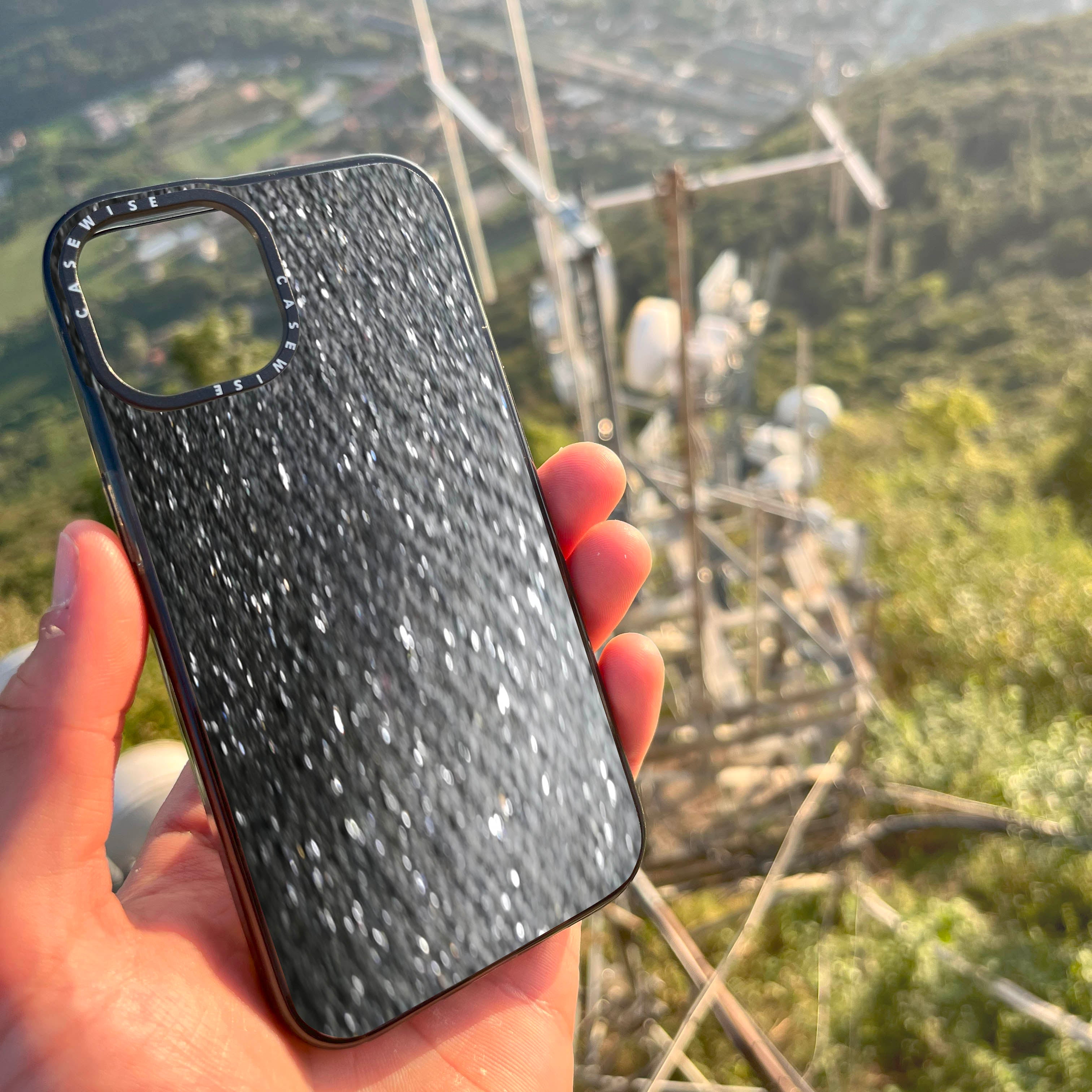 CASEWISE
CASEWISE